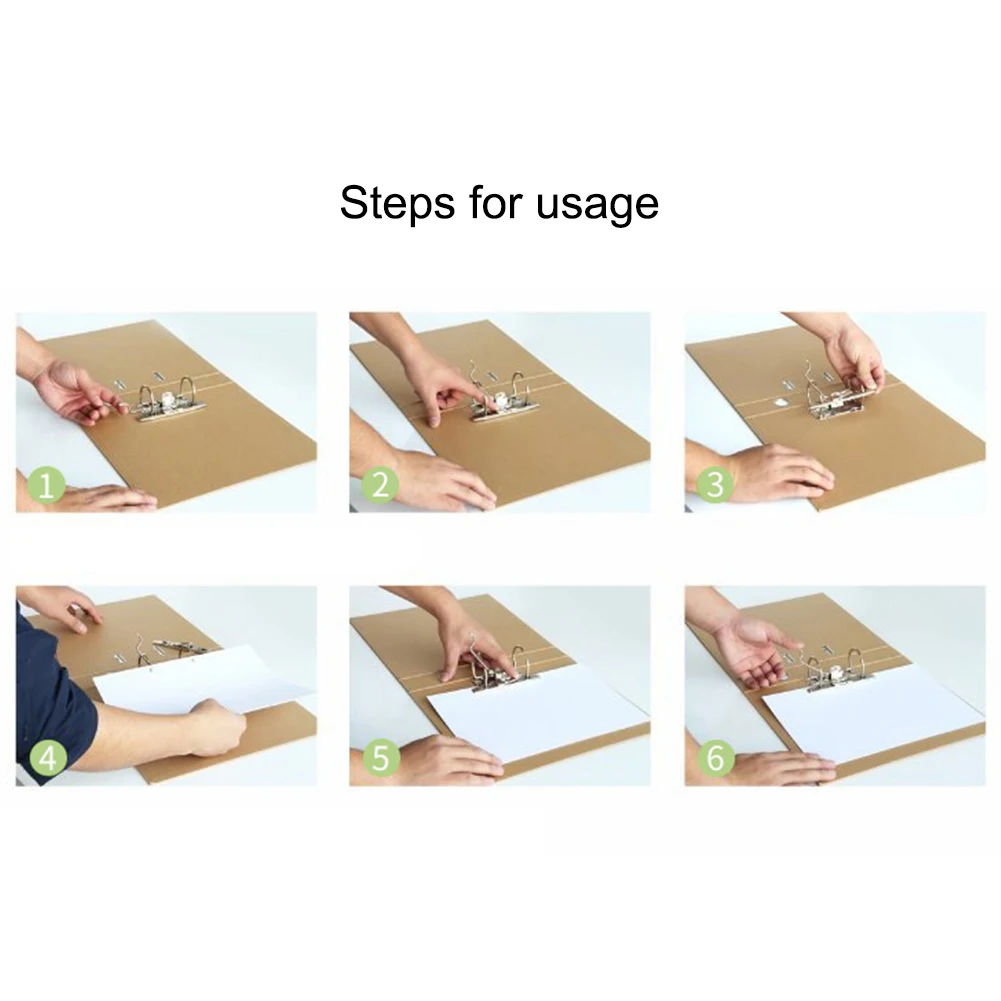 Steps for usage

1

2

3

4

5

6