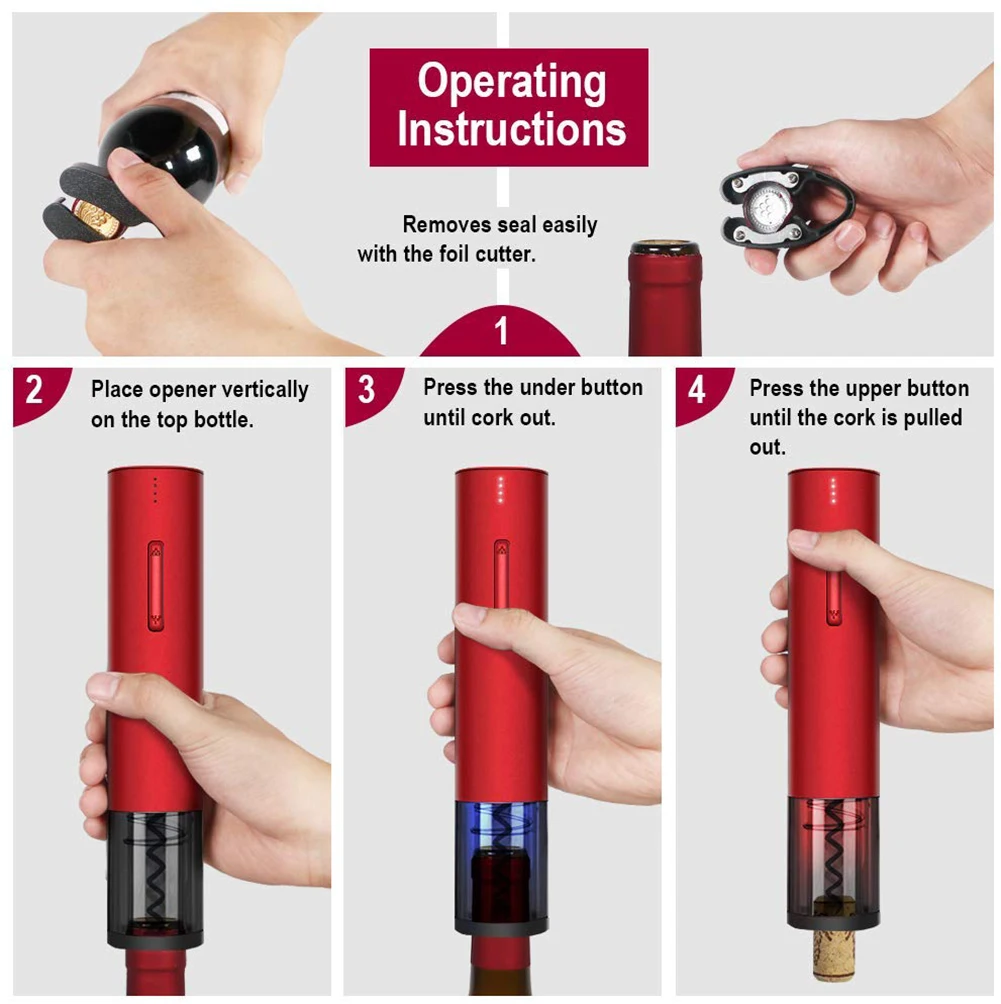 Operating Instructions

Removes seal easily with the foil cutter.

1

2 Place opener vertically on the top bottle.

3 Press the under button until cork out.

4 Press the upper button until the cork is pulled out.