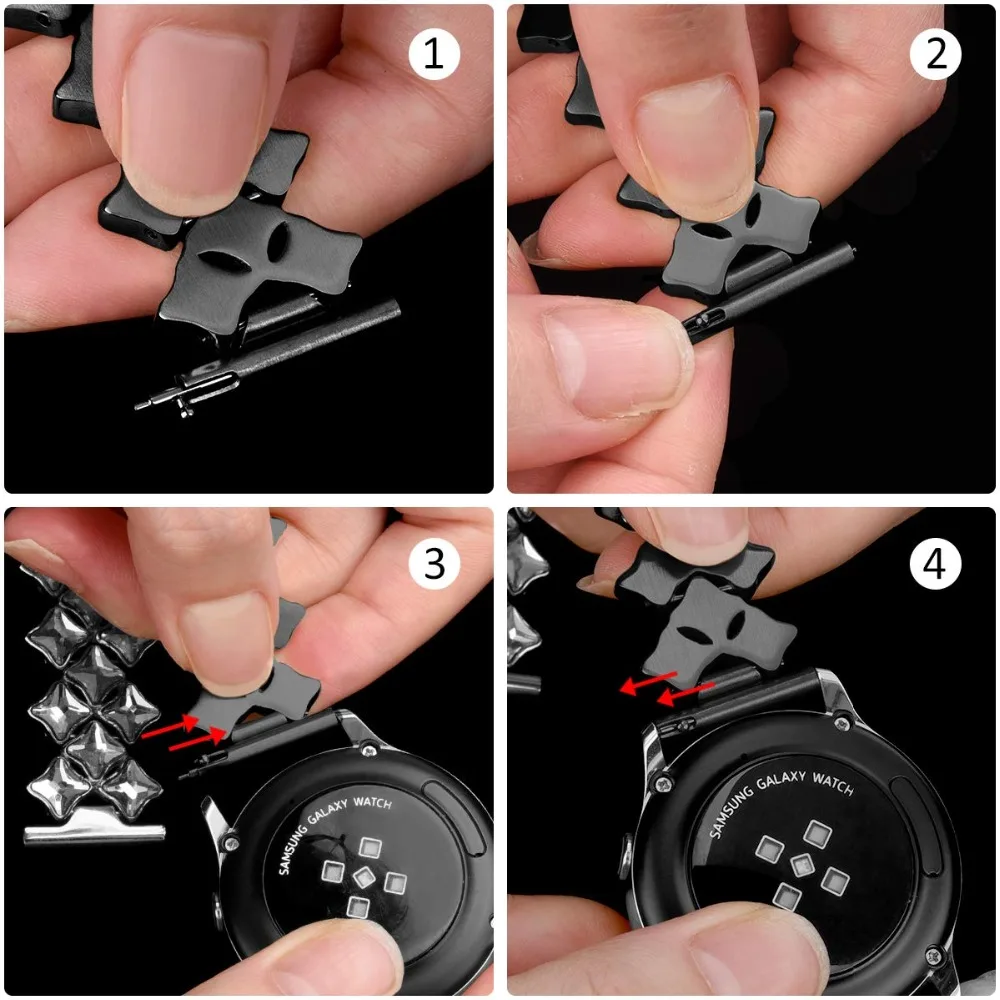 1

2

3

SAMSUNG GALAXY WATCH

4

SAMSUNG GALAXY WATCH