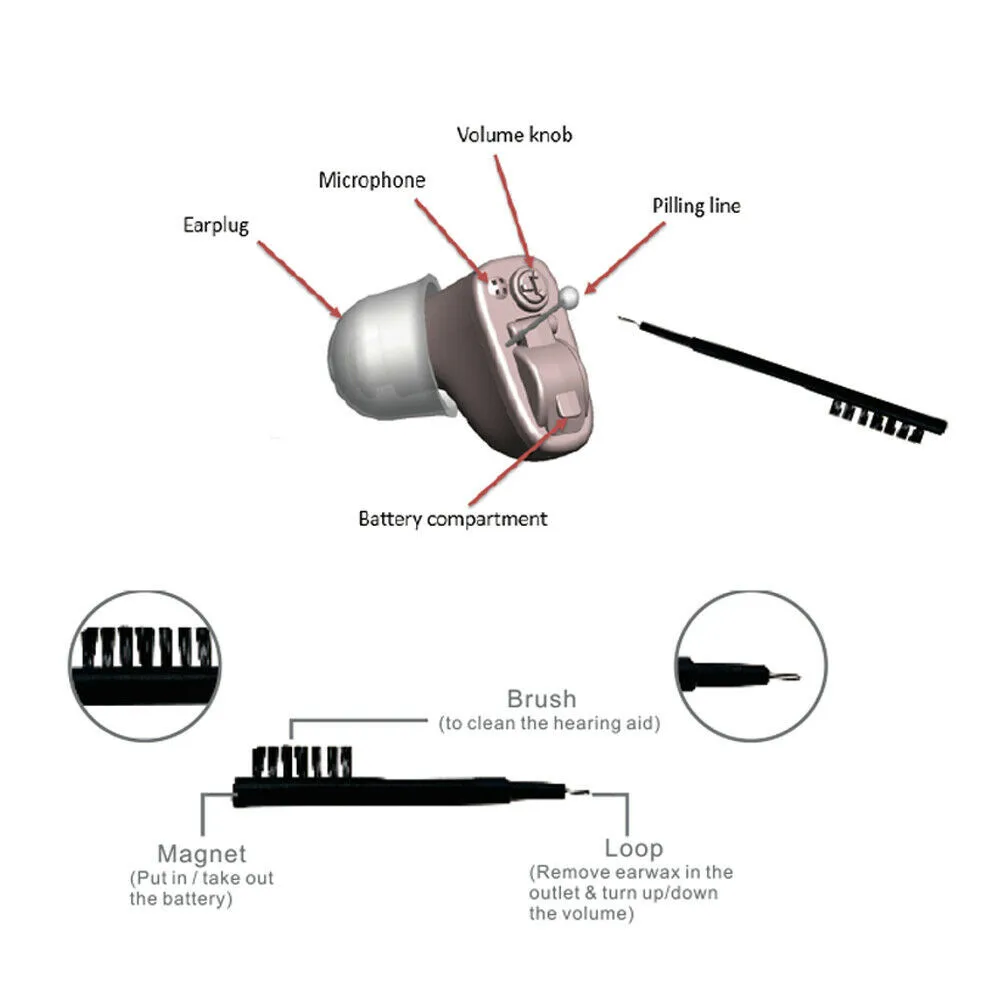 Volume knob

Microphone

Pilling line

Earplug

Battery compartment

Brush
(to clean the hearing aid)

Magnet
(Put in / take out the battery)

Loop
(Remove earwax in the outlet & turn up/down the volume)