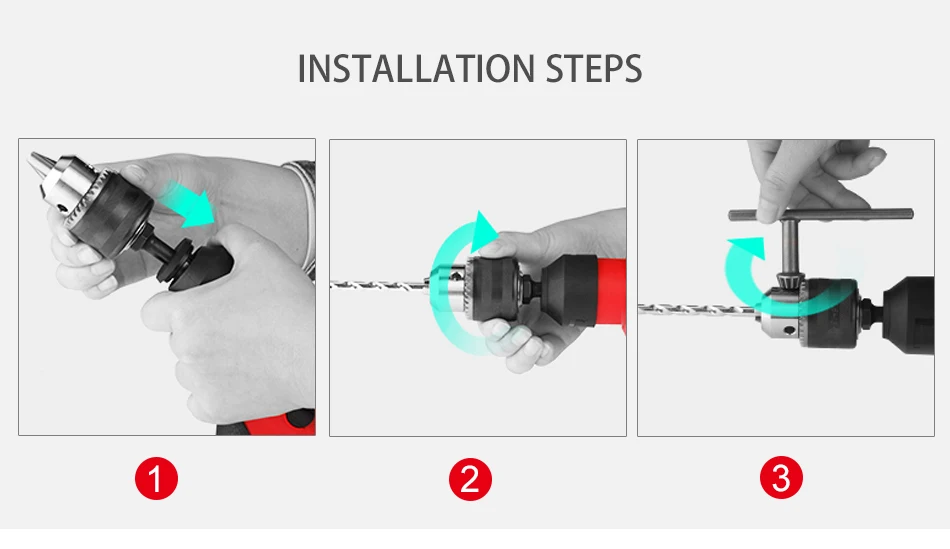 INSTALLATION STEPS

1

2

3