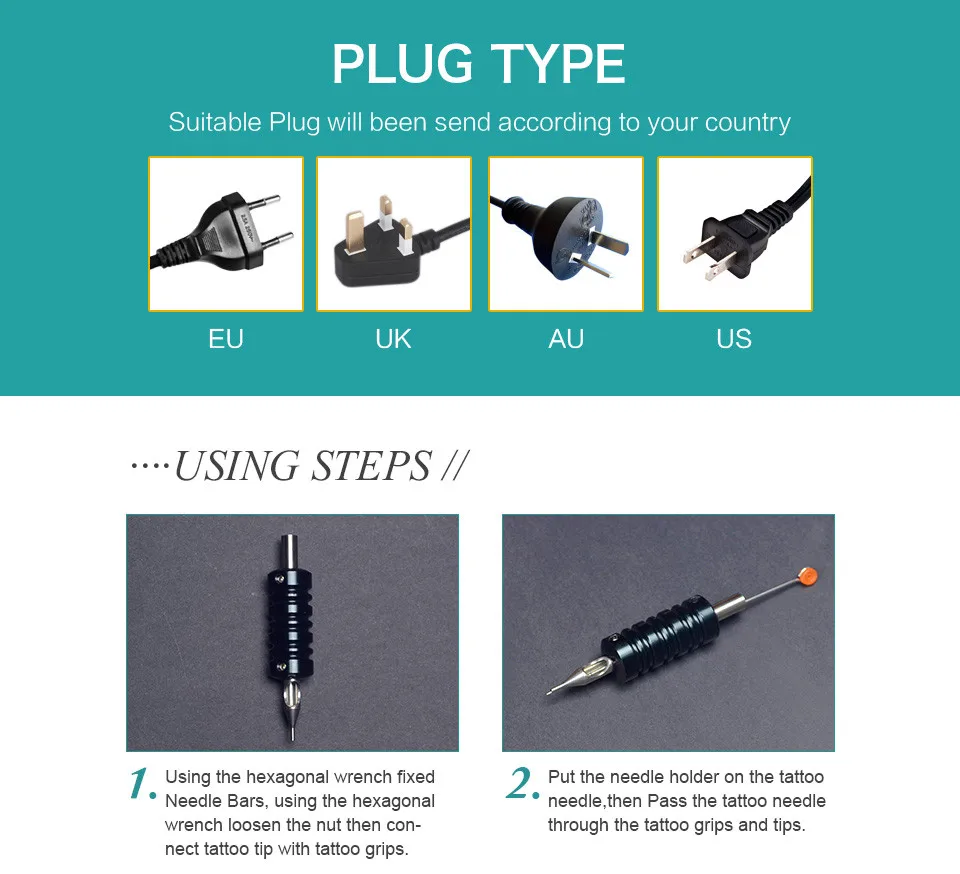 PLUG TYPE

Suitable Plug will been send according to your country

EU

UK

AU

US

····USING STEPS //

1. Using the hexagonal wrench fixed Needle Bars, using the hexagonal wrench loosen the nut then connect tattoo tip with tattoo grips.

2. Put the needle holder on the tattoo needle,then Pass the tattoo needle through the tattoo grips and tips.