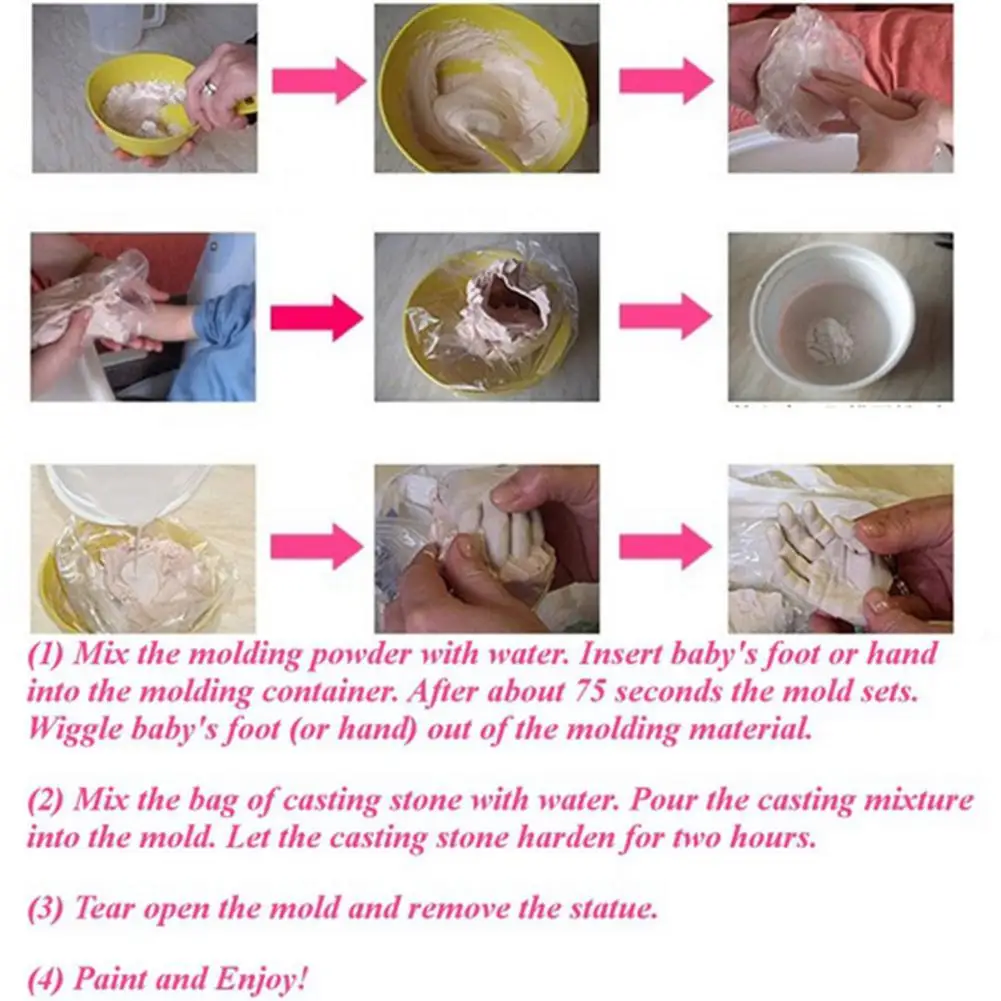 (1) Mix the molding powder with water. Insert baby's foot or hand into the molding container. After about 75 seconds the mold sets. Wiggle baby's foot (or hand) out of the molding material.

(2) Mix the bag of casting stone with water. Pour the casting mixture into the mold. Let the casting stone harden for two hours.

(3) Tear open the mold and remove the statue.

(4) Paint and Enjoy!