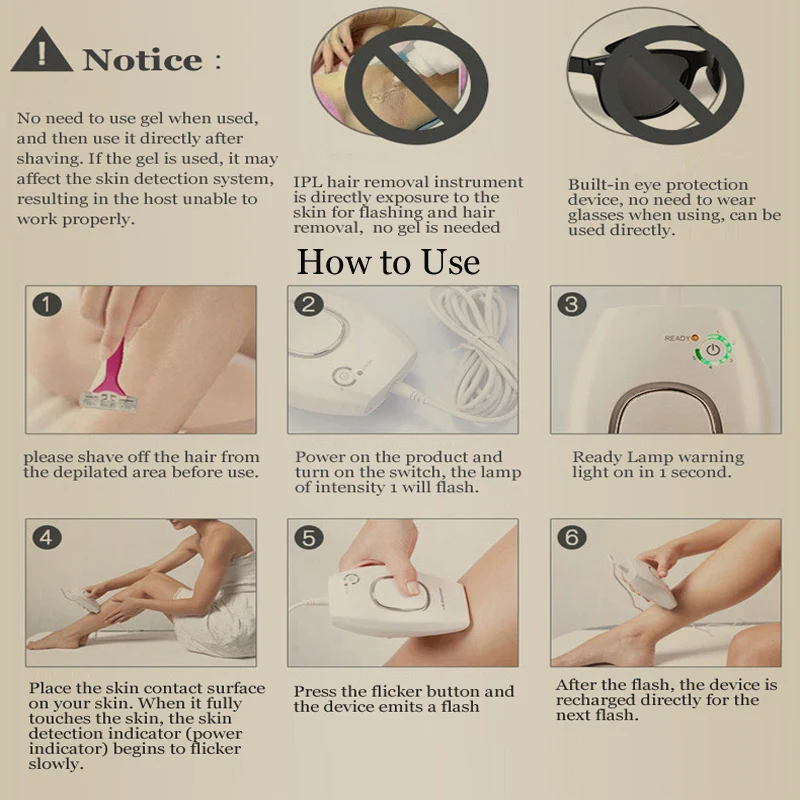 Notice :

No need to use gel when used, and then use it directly after shaving. If the gel is used, it may affect the skin detection system, resulting in the host unable to work properly.

IPL hair removal instrument is directly exposure to the skin for flashing and hair removal, no gel is needed

Built-in eye protection device, no need to wear glasses when using, can be used directly.

How to Use

1

please shave off the hair from the depilated area before use.

2

Power on the product and turn on the switch, the lamp of intensity 1 will flash.

3

READY

Ready Lamp warning light on in 1 second.

4

Place the skin contact surface on your skin. When it fully touches the skin, the skin detection indicator (power indicator) begins to flicker slowly.

5

Press the flicker button and the device emits a flash

6

After the flash, the device is recharged directly for the next flash.