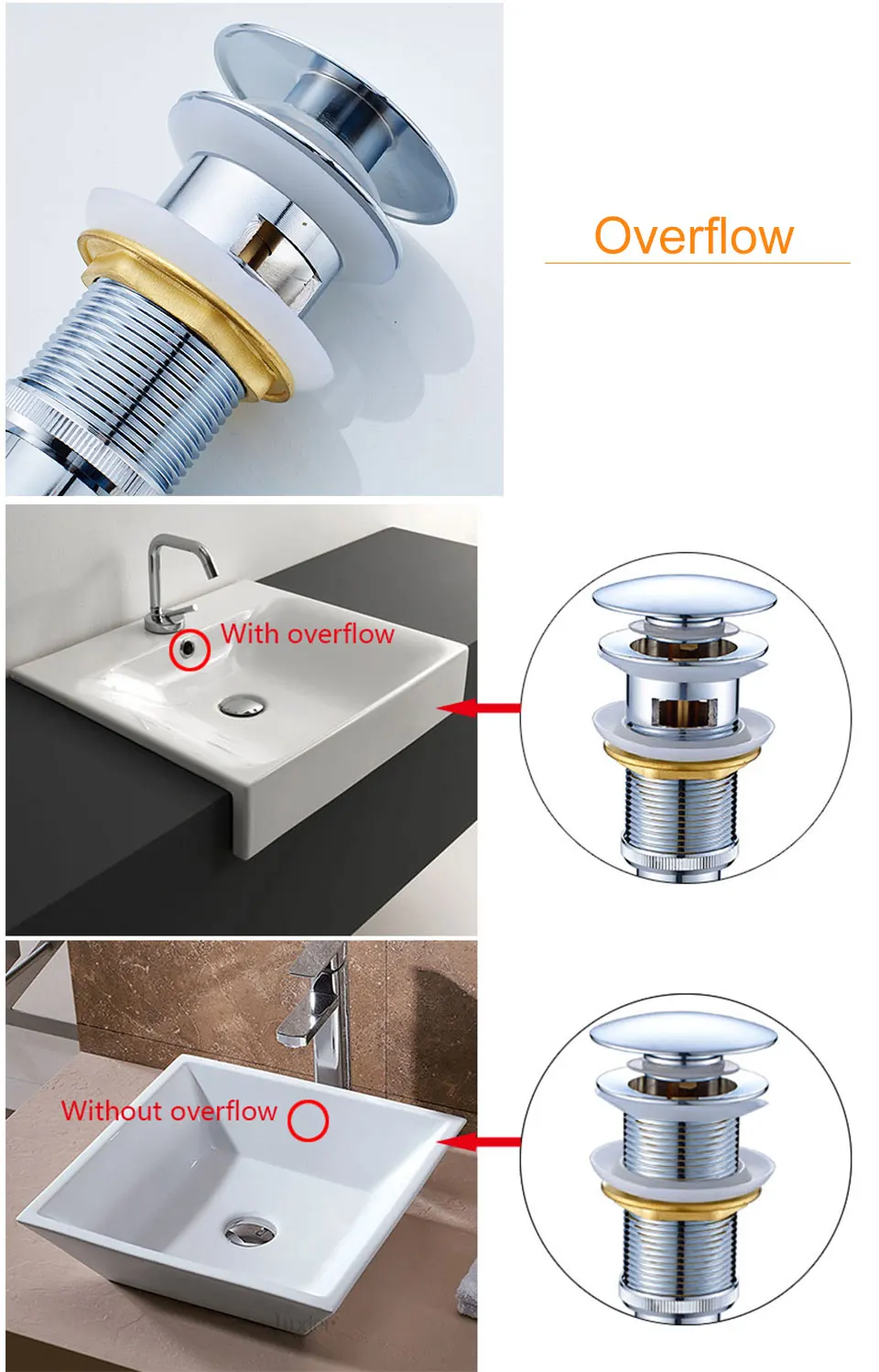 Overflow

With overflow

Without overflow