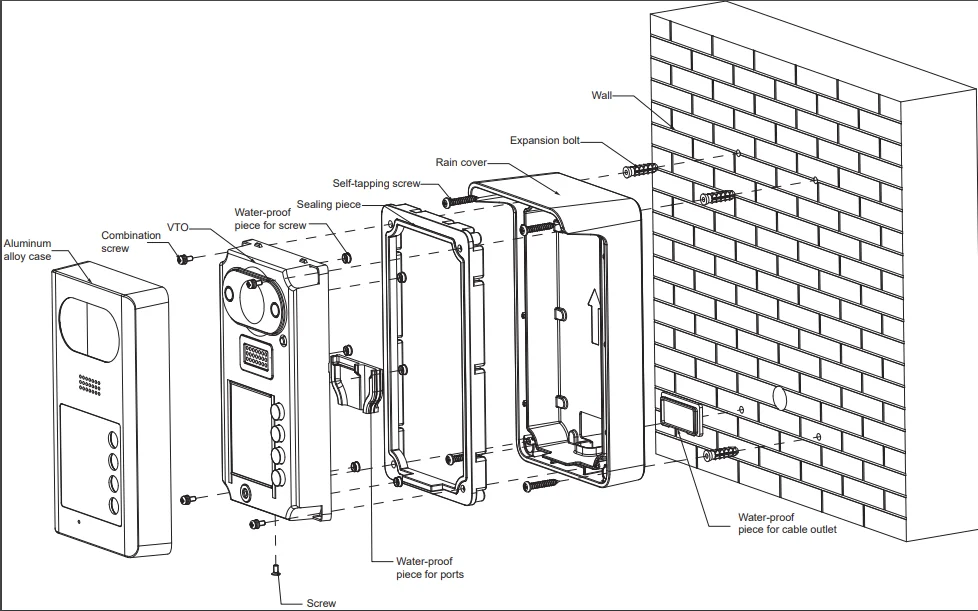 Wall

Expansion bolt

Rain cover

Self-tapping screw

Sealing piece

Water-proof piece for screw

VTO

Combination screw

Aluminum alloy case

Water-proof piece for cable outlet

Water-proof piece for ports

Screw