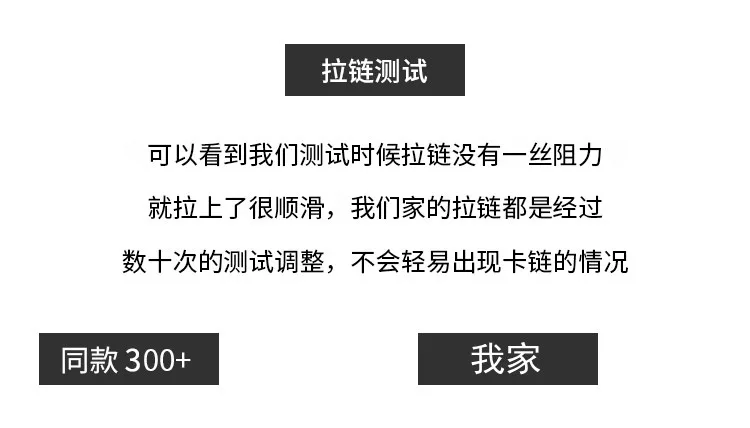 拉链测试

可以看到我们测试时候拉链没有一丝阻力

就拉上了很顺滑，我们家的拉链都是经过

数十次的测试调整，不会轻易出现卡链的情况

同款300+

我家