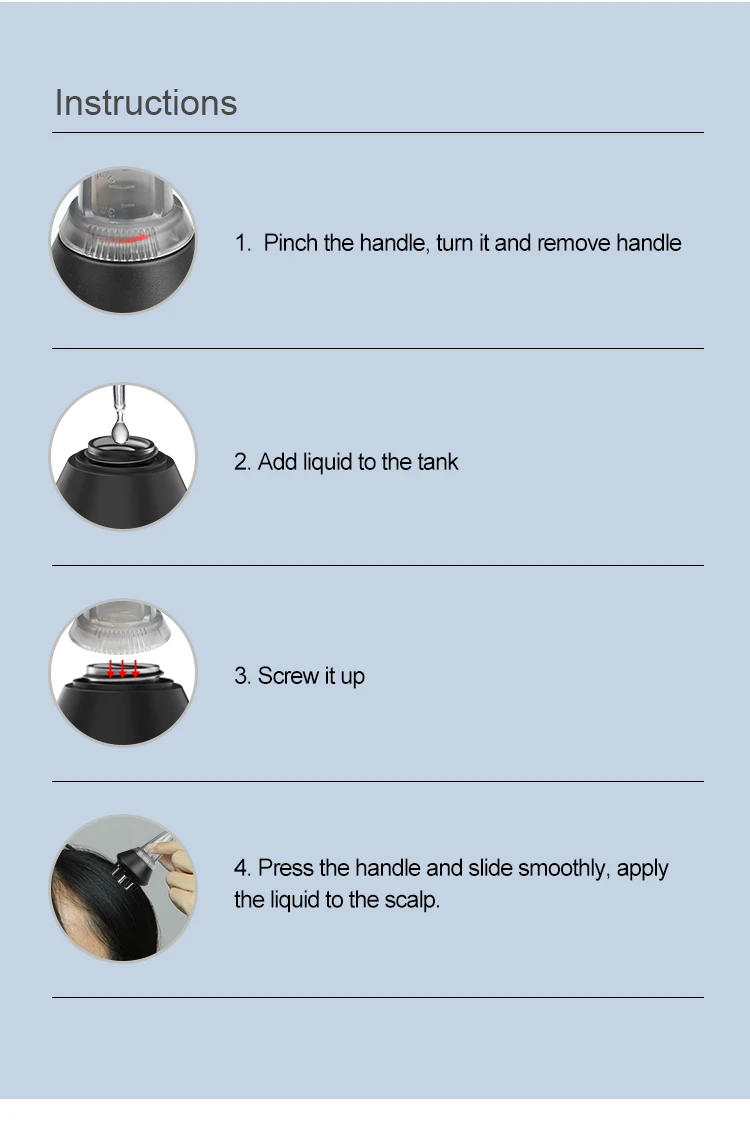 Instructions

1. Pinch the handle, turn it and remove handle

2. Add liquid to the tank

3. Screw it up

4. Press the handle and slide smoothly, apply the liquid to the scalp.