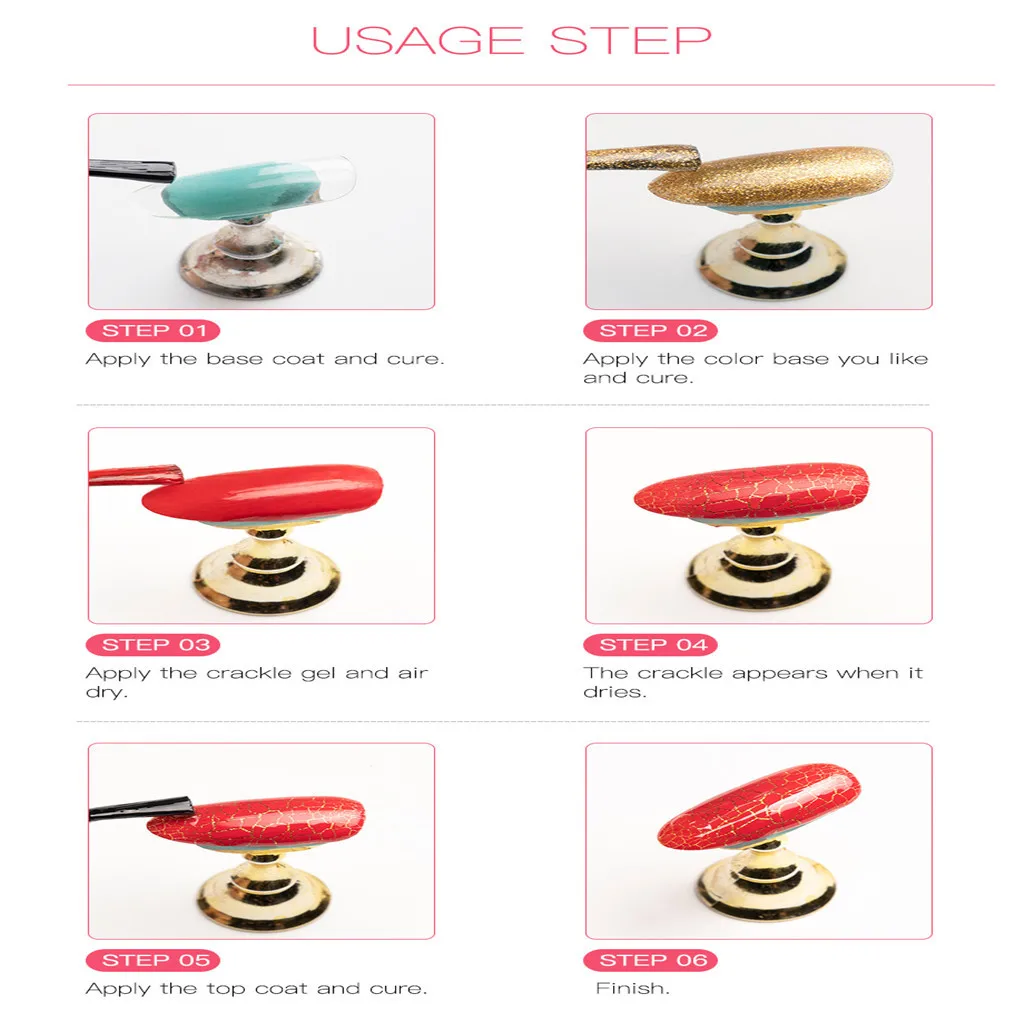 USAGE STEP

STEP 01
Apply the base coat and cure.

STEP 02
Apply the color base you like and cure.

STEP 03
Apply the crackle gel and air dry.

STEP 04
The crackle appears when it dries.

STEP 05
Apply the top coat and cure.

STEP 06
Finish.