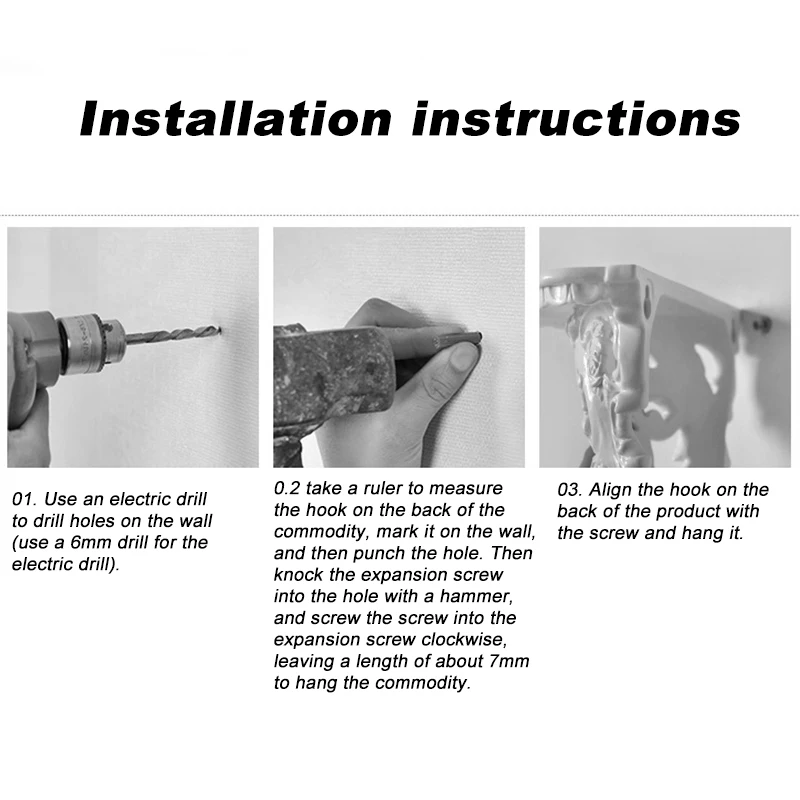 Installation instructions

01. Use an electric drill to drill holes on the wall (use a 6mm drill for the electric drill).

0.2 take a ruler to measure the hook on the back of the commodity, mark it on the wall, and then punch the hole. Then knock the expansion screw into the hole with a hammer, and screw the screw into the expansion screw clockwise, leaving a length of about 7mm to hang the commodity.

03. Align the hook on the back of the product with the screw and hang it.