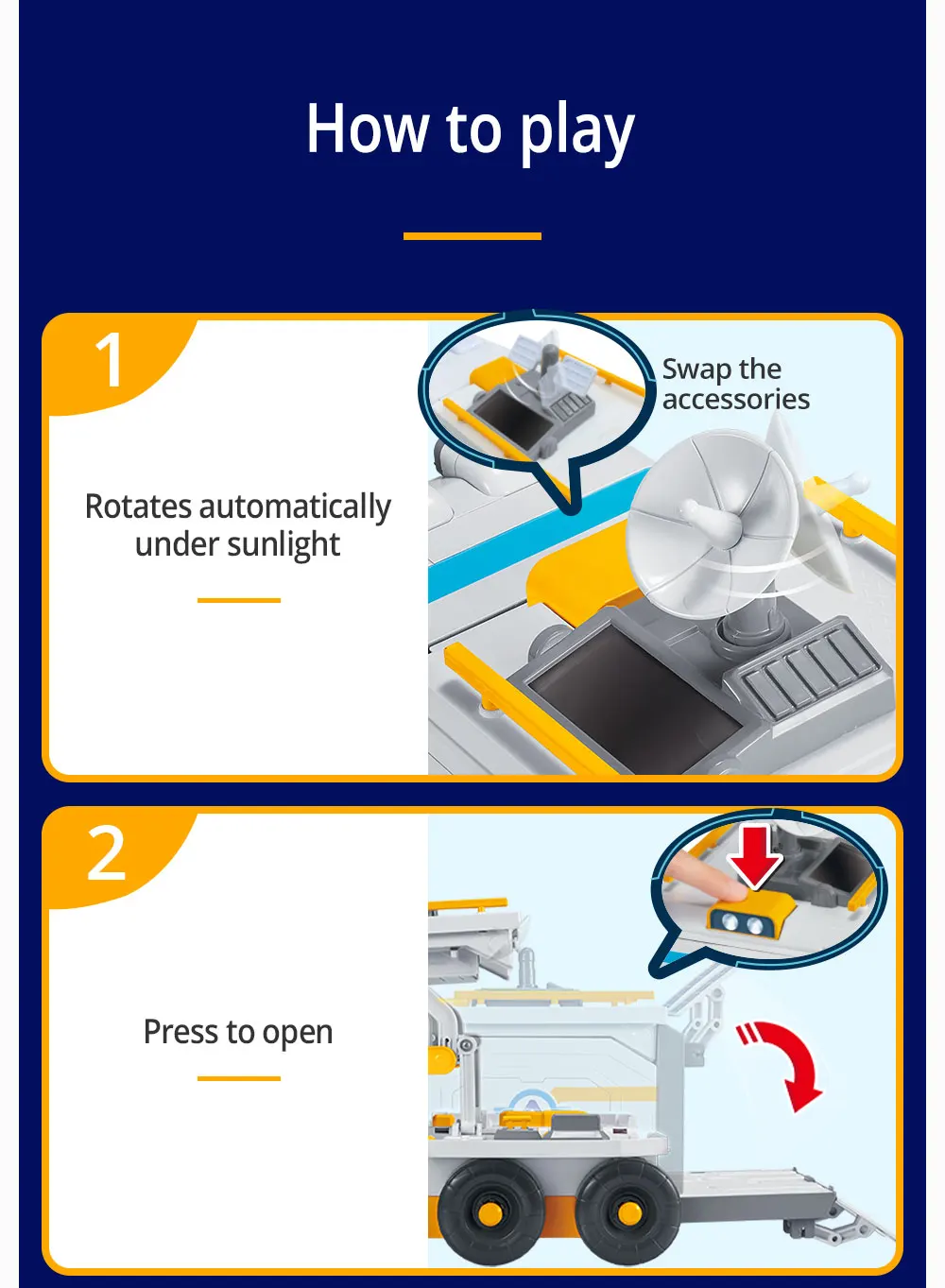 How to play

1

Rotates automatically under sunlight

Swap the accessories

2

Press to open