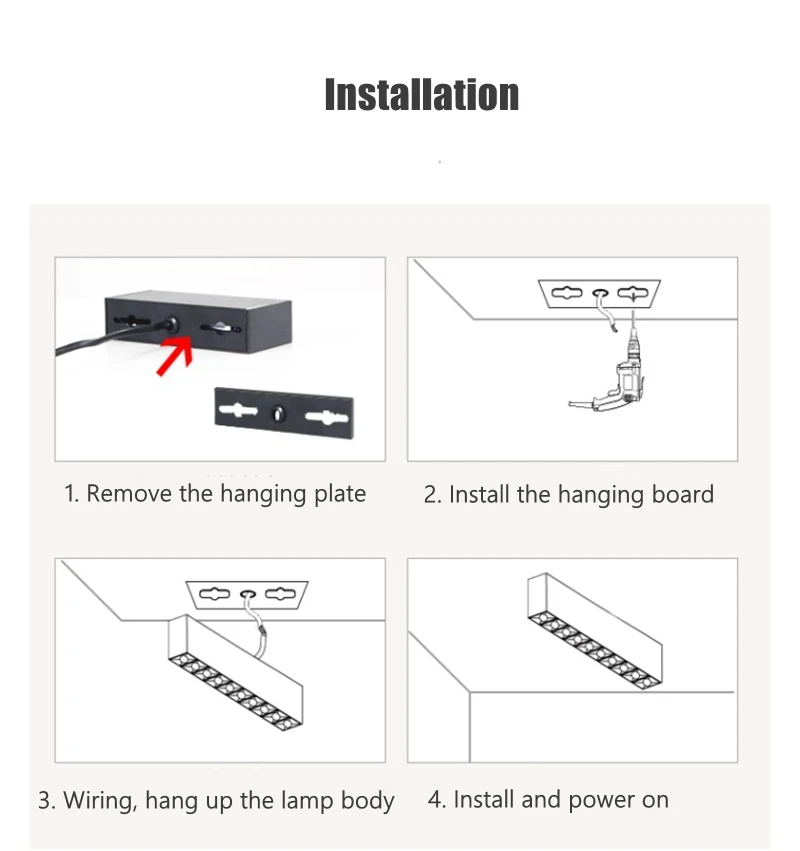 Installation

1. Remove the hanging plate

2. Install the hanging board

3. Wiring, hang up the lamp body

4. Install and power on