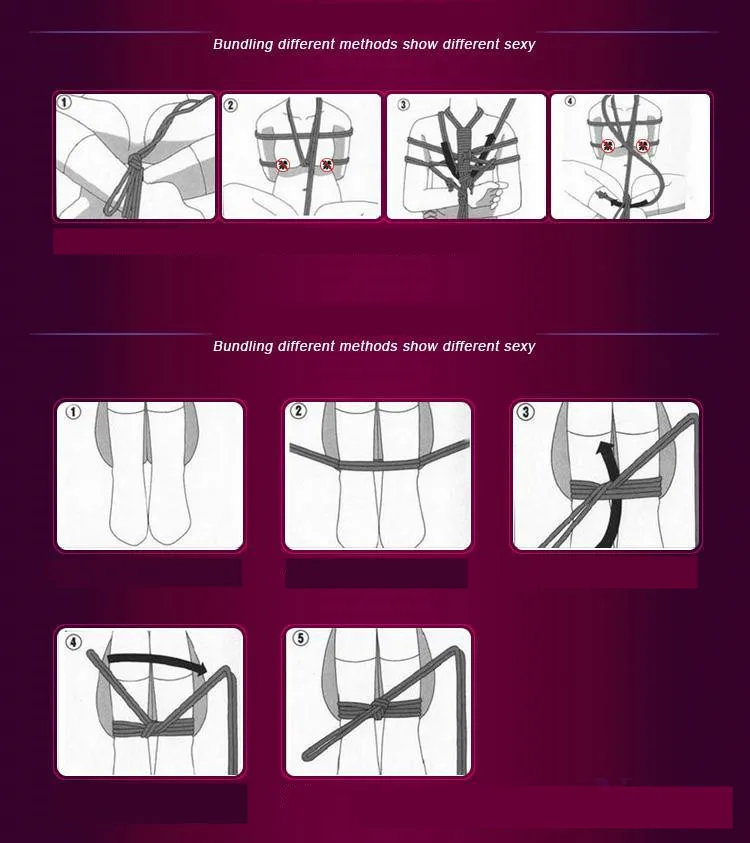 Bundling different methods show different sexy

①
②
禁
禁
③
④
禁
禁

Bundling different methods show different sexy

①
②
③
④
⑤