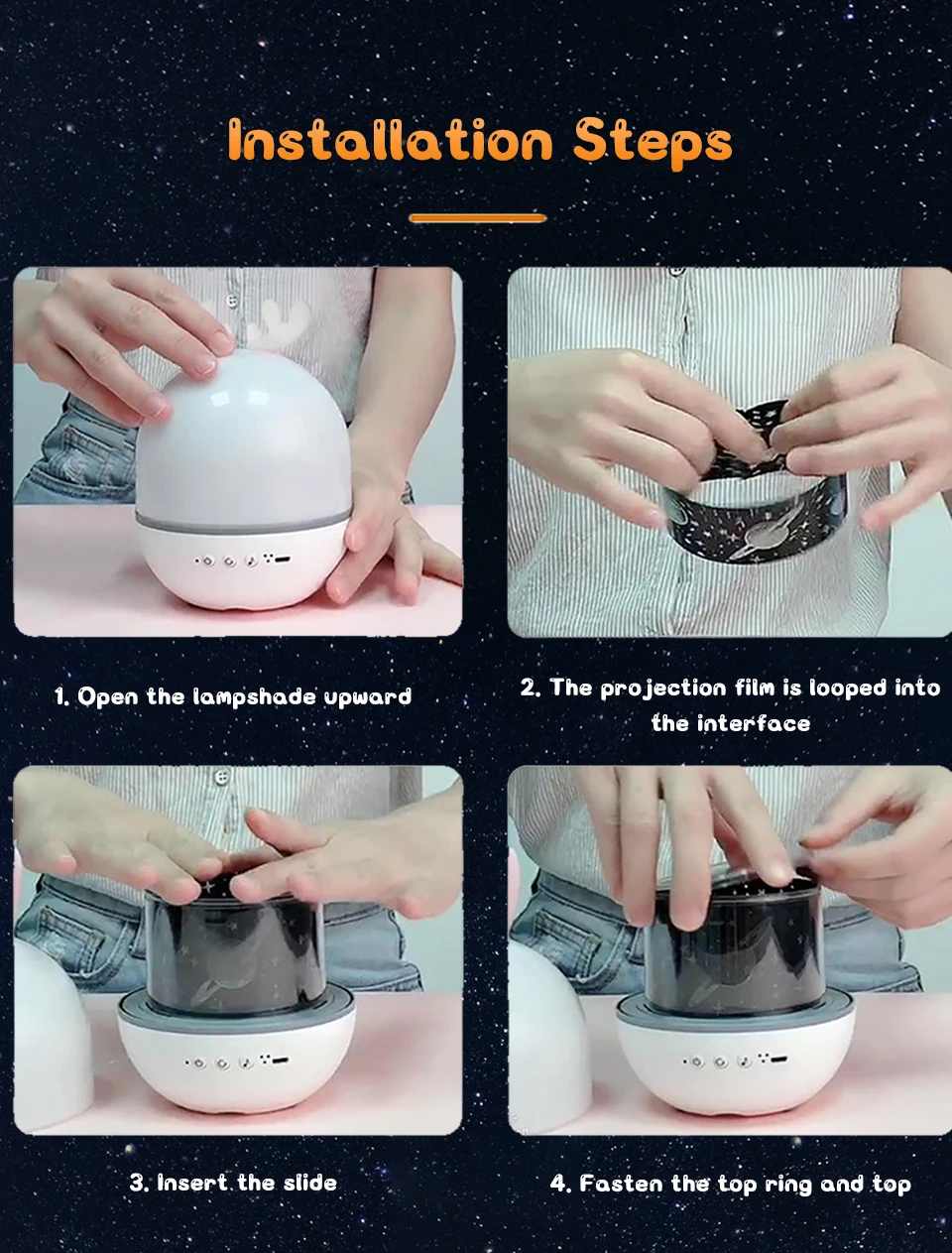 Installation Steps

1. Open the lampshade upward

2. The projection film is looped into the interface

3. Insert the slide

4. Fasten the top ring and top