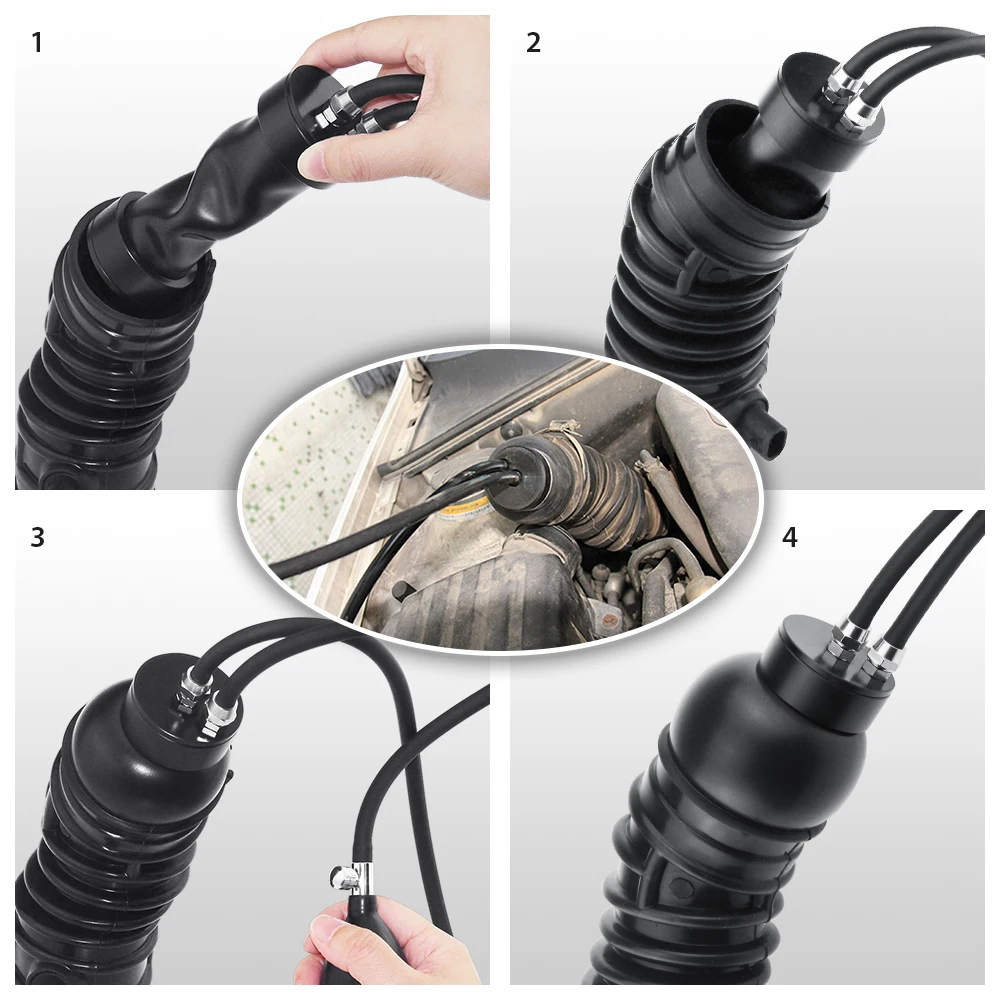 1

2

3

4