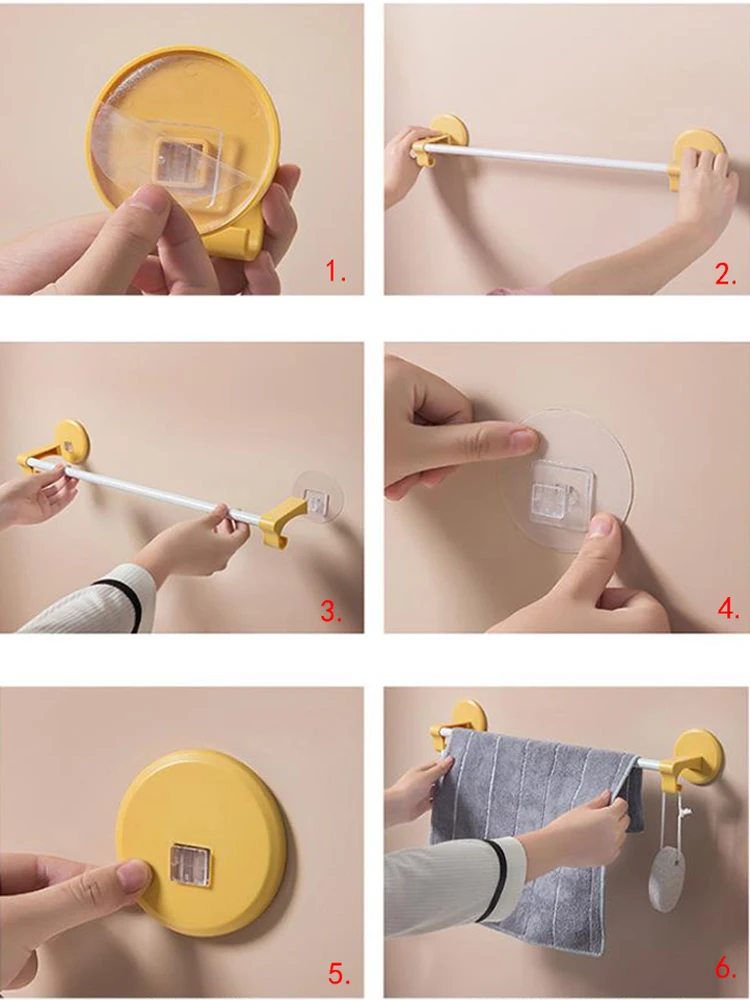 1.

2.

3.

4.

5.

6.