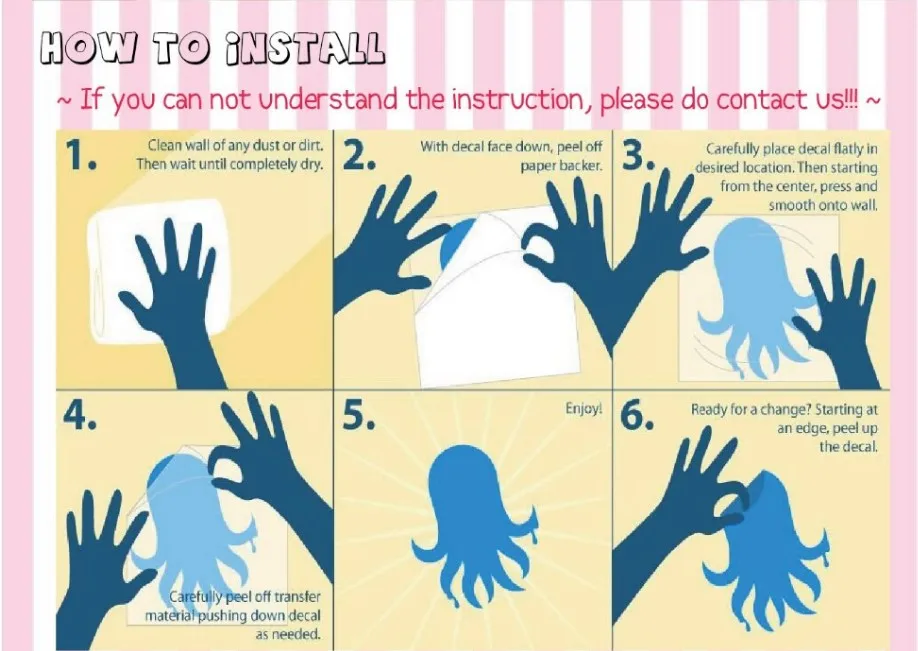 HOW TO INSTALL

~ If you can not understand the instruction, please do contact us!!! ~

1. Clean wall of any dust or dirt. Then wait until completely dry.

2. With decal face down, peel off paper backer.

3. Carefully place decal flatly in desired location. Then starting from the center, press and smooth onto wall.

4. Carefully peel off transfer material pushing down decal as needed.

5. Enjoy!

6. Ready for a change? Starting at an edge, peel up the decal.