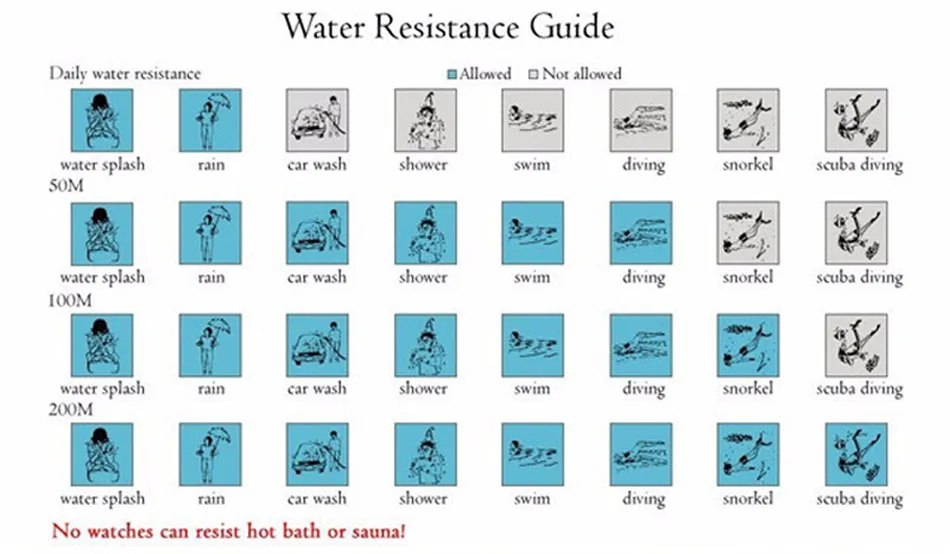 Water Resistance Guide

Daily water resistance

Allowed   Not allowed

water splash   rain   car wash   shower   swim   diving   snorkel   scuba diving

50M

water splash   rain   car wash   shower   swim   diving   snorkel   scuba diving

100M

water splash   rain   car wash   shower   swim   diving   snorkel   scuba diving

200M

water splash   rain   car wash   shower   swim   diving   snorkel   scuba diving

No watches can resist hot bath or sauna!