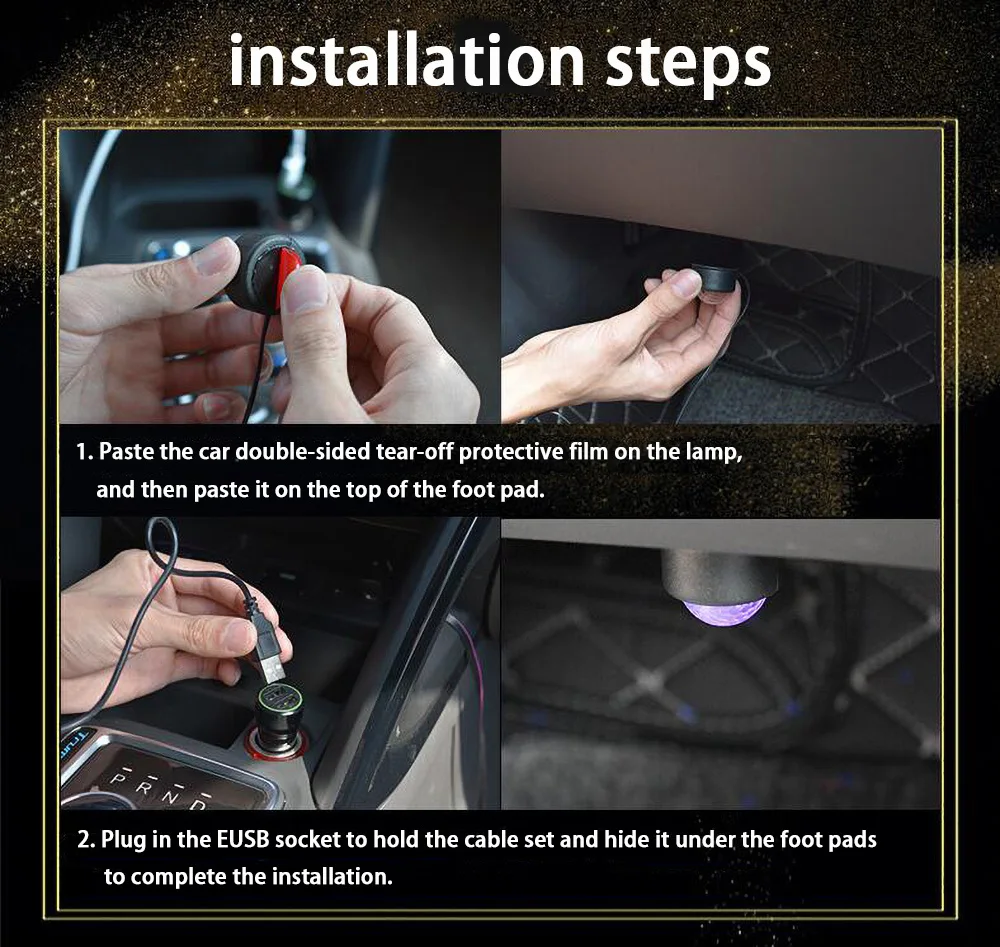 installation steps

1. Paste the car double-sided tear-off protective film on the lamp, and then paste it on the top of the foot pad.

P R N D

2. Plug in the EUSB socket to hold the cable set and hide it under the foot pads to complete the installation.