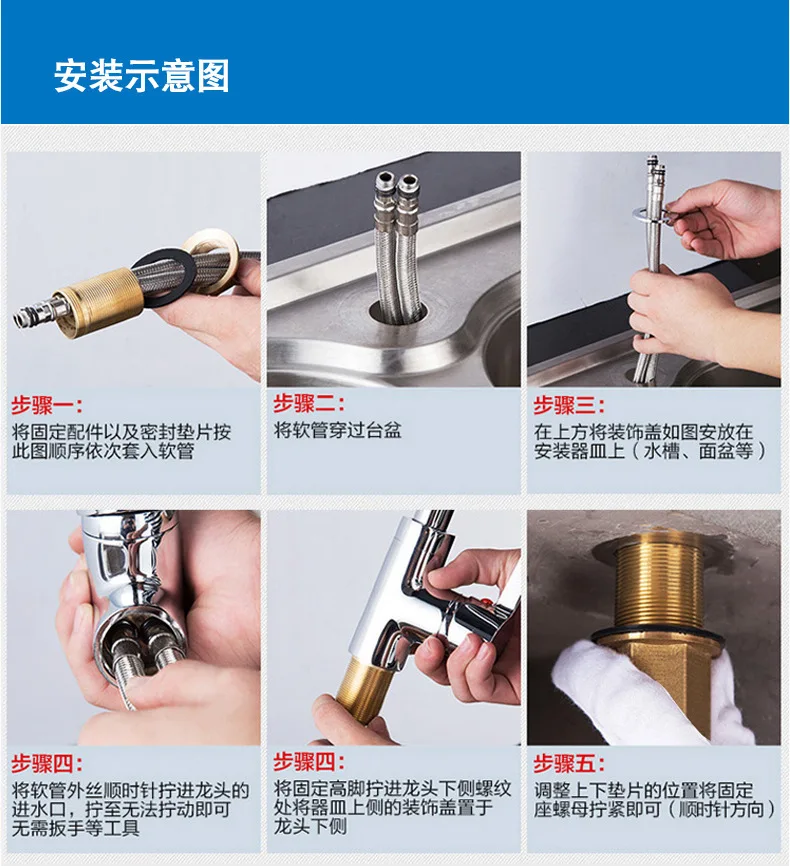 安装示意图

步骤一:
将固定配件以及密封垫片按此图顺序依次套入软管

步骤二:
将软管穿过台盆

步骤三:
在上方将装饰盖如图安放在安装器皿上（水槽、面盆等）

步骤四:
将软管外丝顺时针拧进龙头的进水口，拧至无法拧动即可无需扳手等工具

步骤四:
将固定高脚拧进龙头下侧螺纹处将器皿上侧的装饰盖置于龙头下侧

步骤五:
调整上下垫片的位置将固定座螺母拧紧即可（顺时针方向）