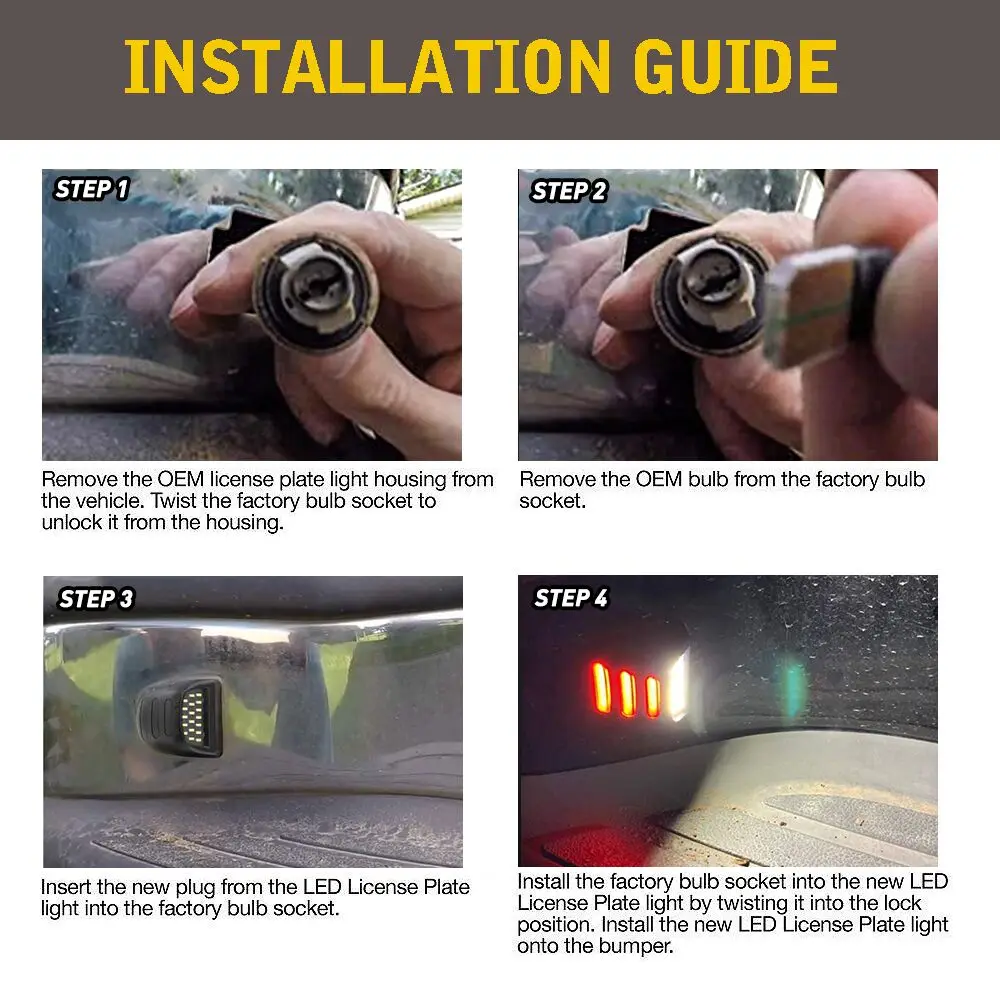 INSTALLATION GUIDE

STEP 1

Remove the OEM license plate light housing from the vehicle. Twist the factory bulb socket to unlock it from the housing.

STEP 2

Remove the OEM bulb from the factory bulb socket.

STEP 3

Insert the new plug from the LED License Plate light into the factory bulb socket.

STEP 4

Install the factory bulb socket into the new LED License Plate light by twisting it into the lock position. Install the new LED License Plate light onto the bumper.