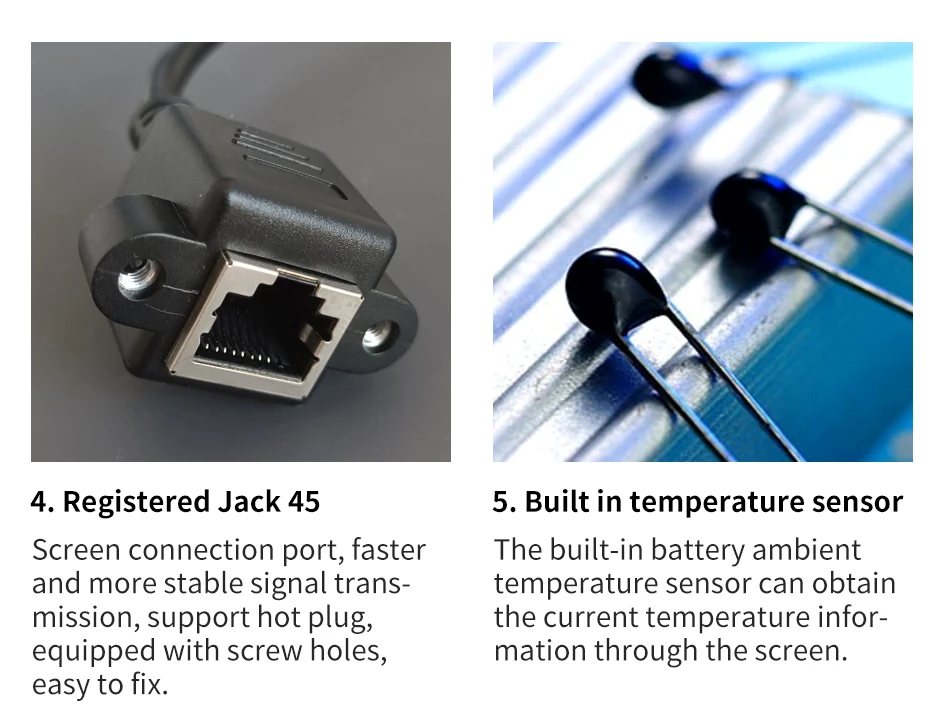 4. Registered Jack 45

Screen connection port, faster and more stable signal transmission, support hot plug, equipped with screw holes, easy to fix.

5. Built in temperature sensor

The built-in battery ambient temperature sensor can obtain the current temperature information through the screen.