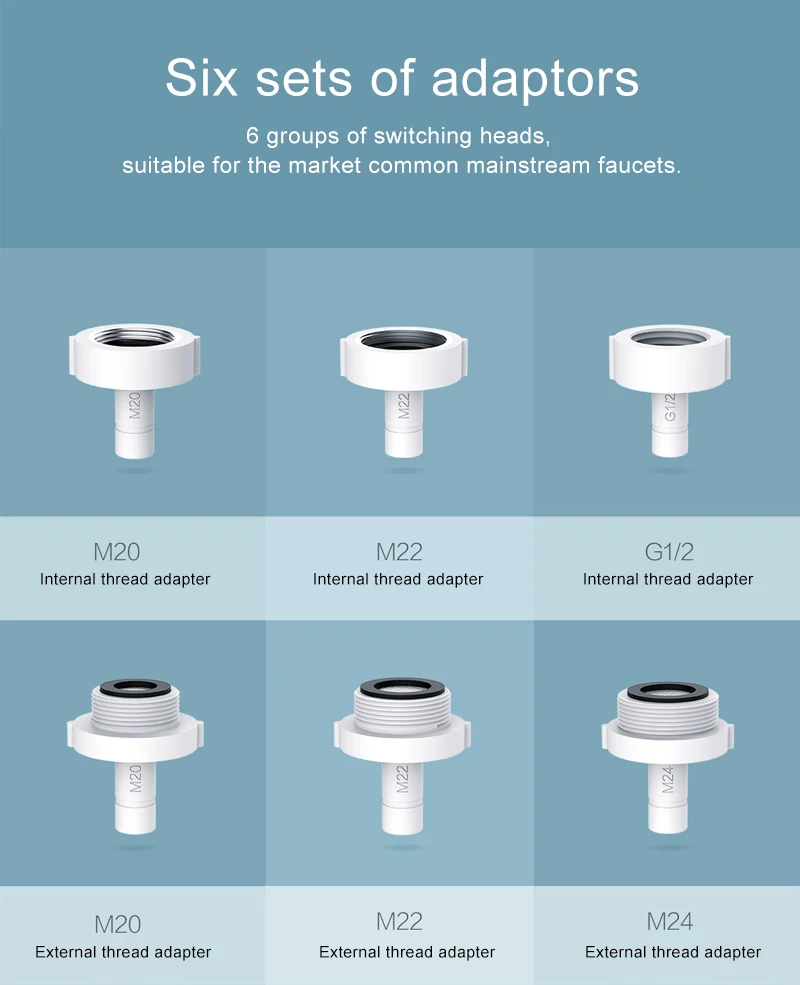 Six sets of adaptors

6 groups of switching heads,
suitable for the market common mainstream faucets.

M20

M22

G1/2

M20
Internal thread adapter

M22
Internal thread adapter

G1/2
Internal thread adapter

M20

M22

M24

M20
External thread adapter

M22
External thread adapter

M24
External thread adapter