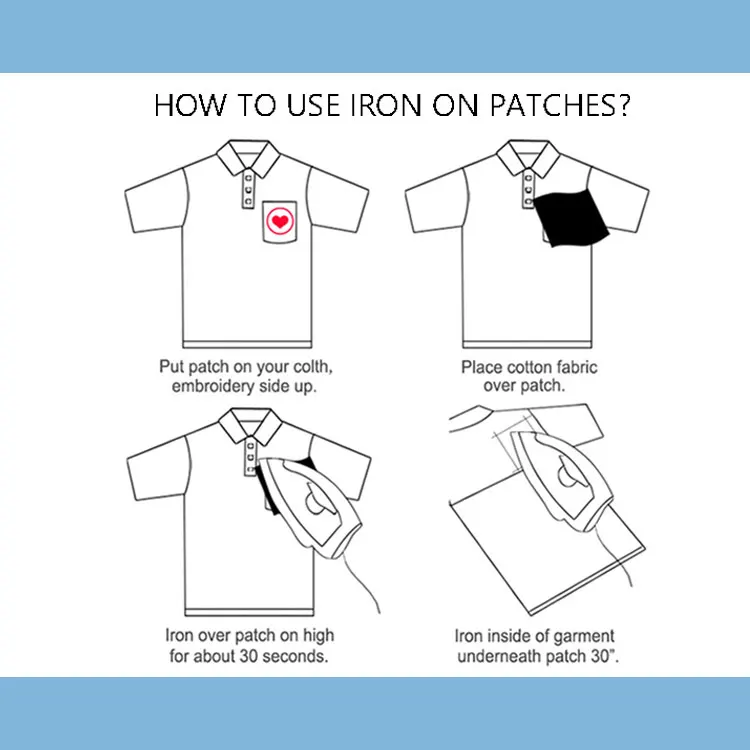 HOW TO USE IRON ON PATCHES?

Put patch on your colth, embroidery side up.

Place cotton fabric over patch.

Iron over patch on high for about 30 seconds.

Iron inside of garment underneath patch 30".