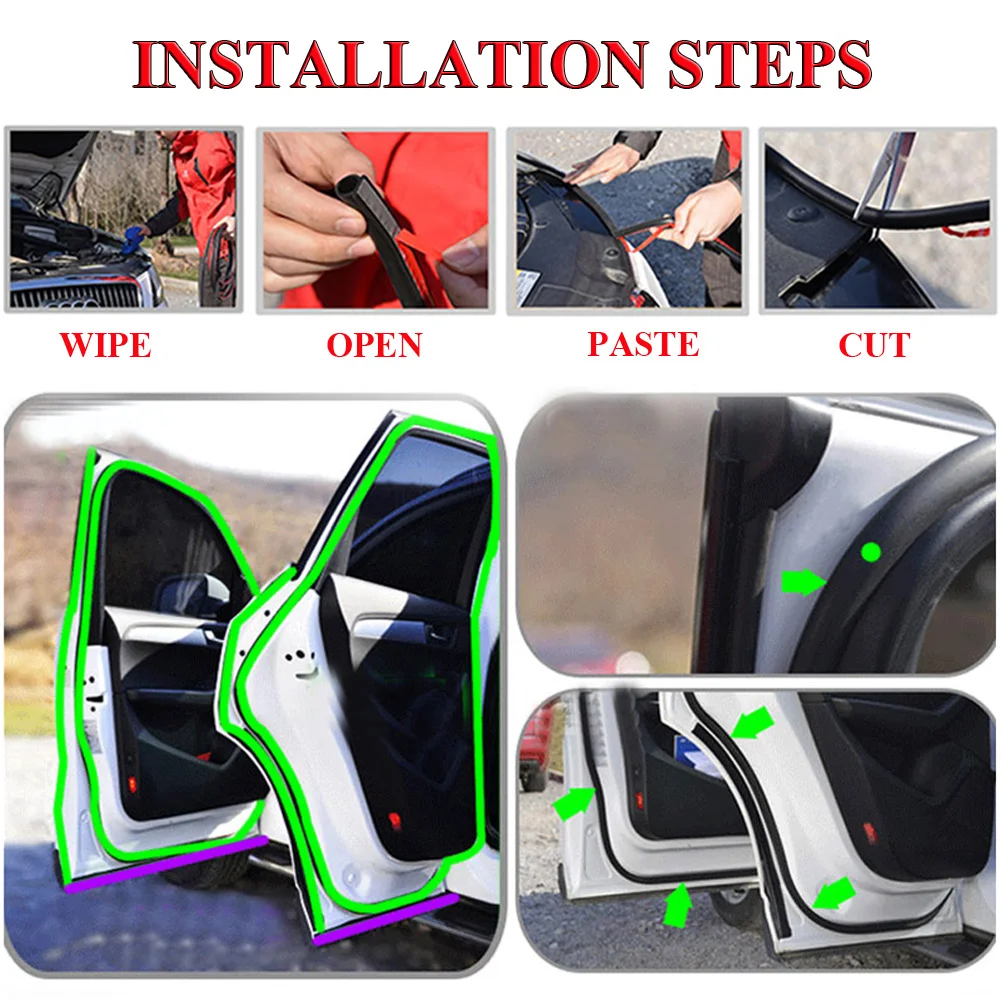 INSTALLATION STEPS

WIPE

OPEN

PASTE

CUT