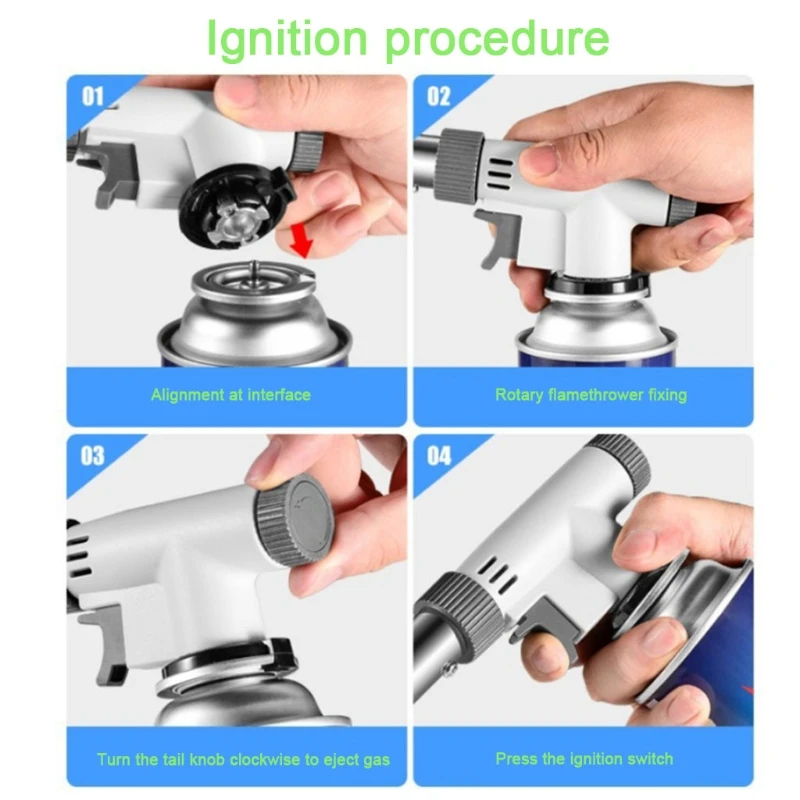 Ignition procedure

01

Alignment at interface

02

Rotary flamethrower fixing

03

Turn the tail knob clockwise to eject gas

04

Press the ignition switch