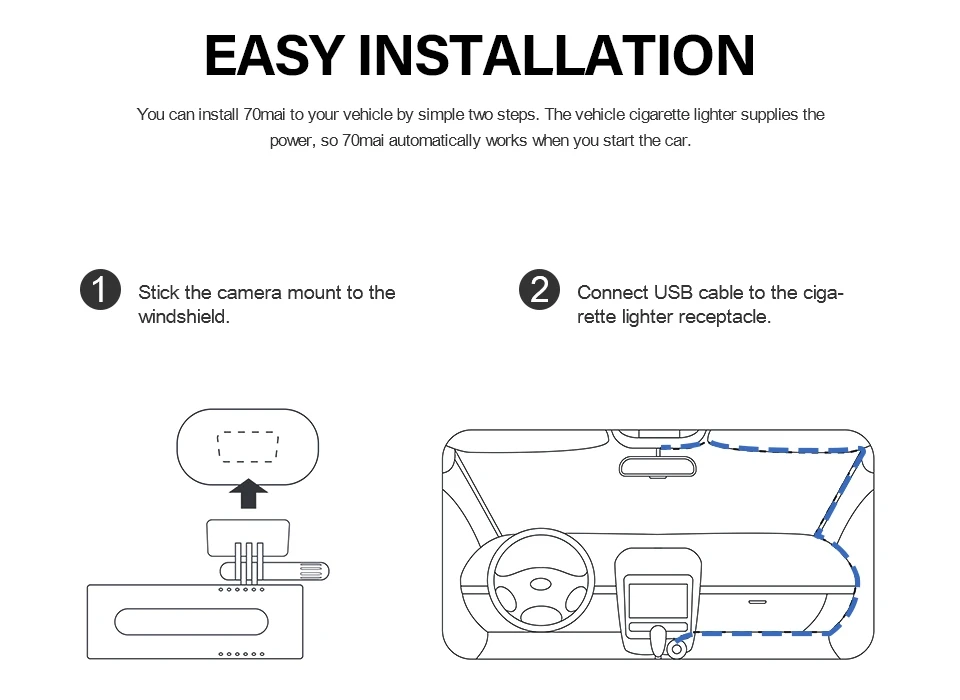 EASY INSTALLATION

You can install 70mai to your vehicle by simple two steps. The vehicle cigarette lighter supplies the power, so 70mai automatically works when you start the car.

1 Stick the camera mount to the windshield.

2 Connect USB cable to the cigarette lighter receptacle.