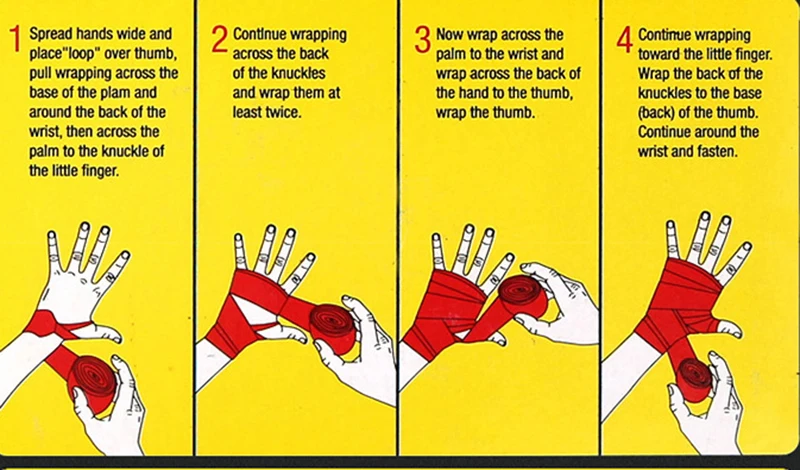 1 Spread hands wide and place"loop" over thumb, pull wrapping across the base of the plam and around the back of the wrist, then across the palm to the knuckle of the little finger.

2 Continue wrapping across the back of the knuckles and wrap them at least twice.

3 Now wrap across the palm to the wrist and wrap across the back of the hand to the thumb, wrap the thumb.

4 Continue wrapping toward the little finger. Wrap the back of the knuckles to the base (back) of the thumb. Continue around the wrist and fasten.