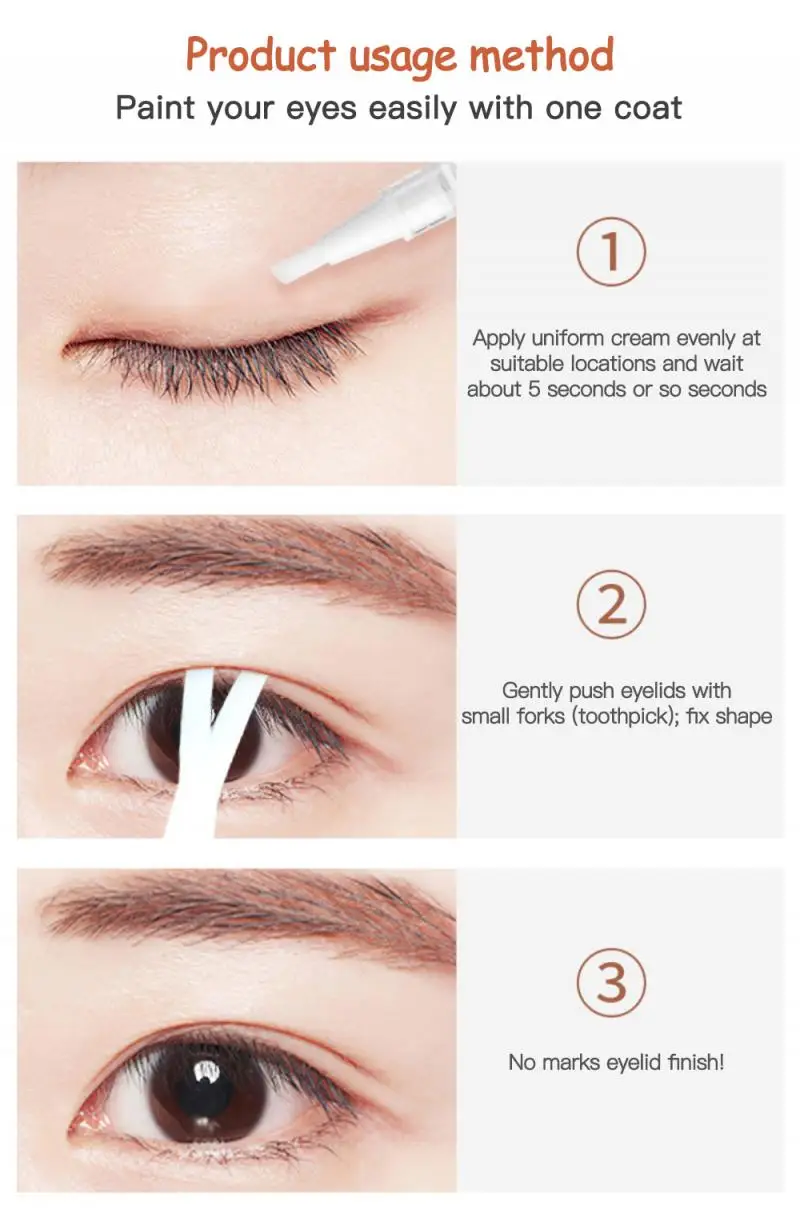 Product usage method

Paint your eyes easily with one coat

1

Apply uniform cream evenly at suitable locations and wait about 5 seconds or so seconds

2

Gently push eyelids with small forks (toothpick); fix shape

3

No marks eyelid finish!