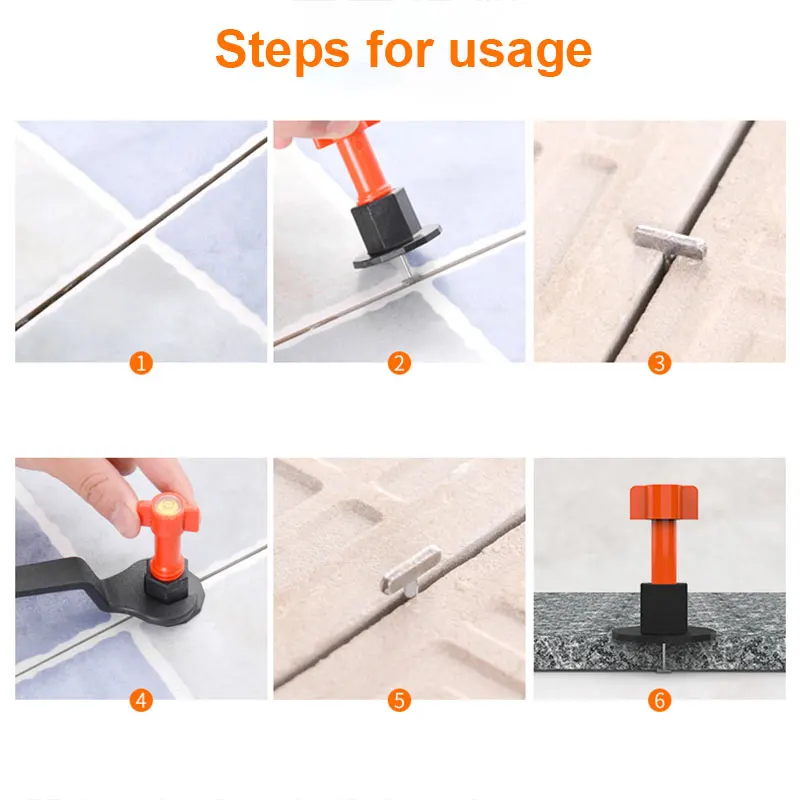 Steps for usage

1

2

3

4

5

6