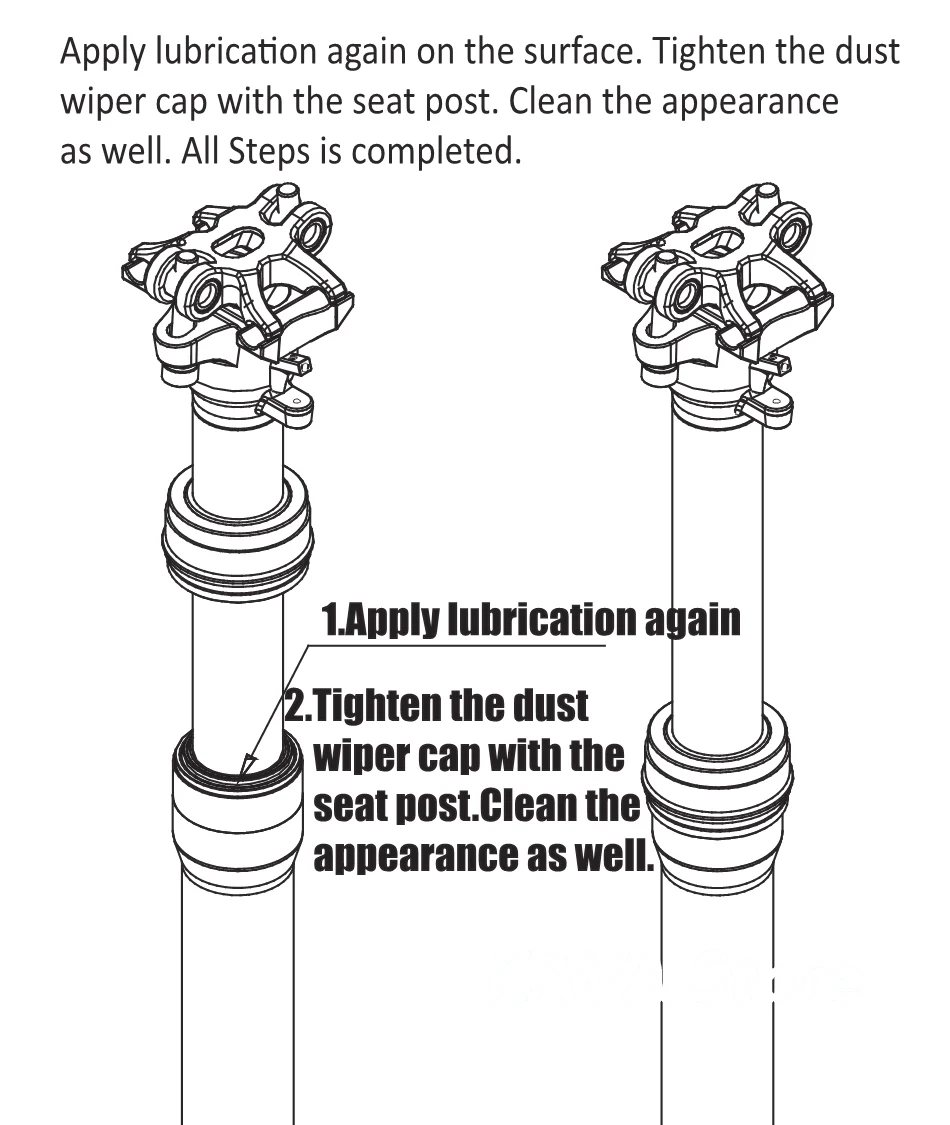 Apply lubrication again on the surface. Tighten the dust wiper cap with the seat post. Clean the appearance as well. All Steps is completed.

1.Apply lubrication again

2.Tighten the dust wiper cap with the seat post.Clean the appearance as well.