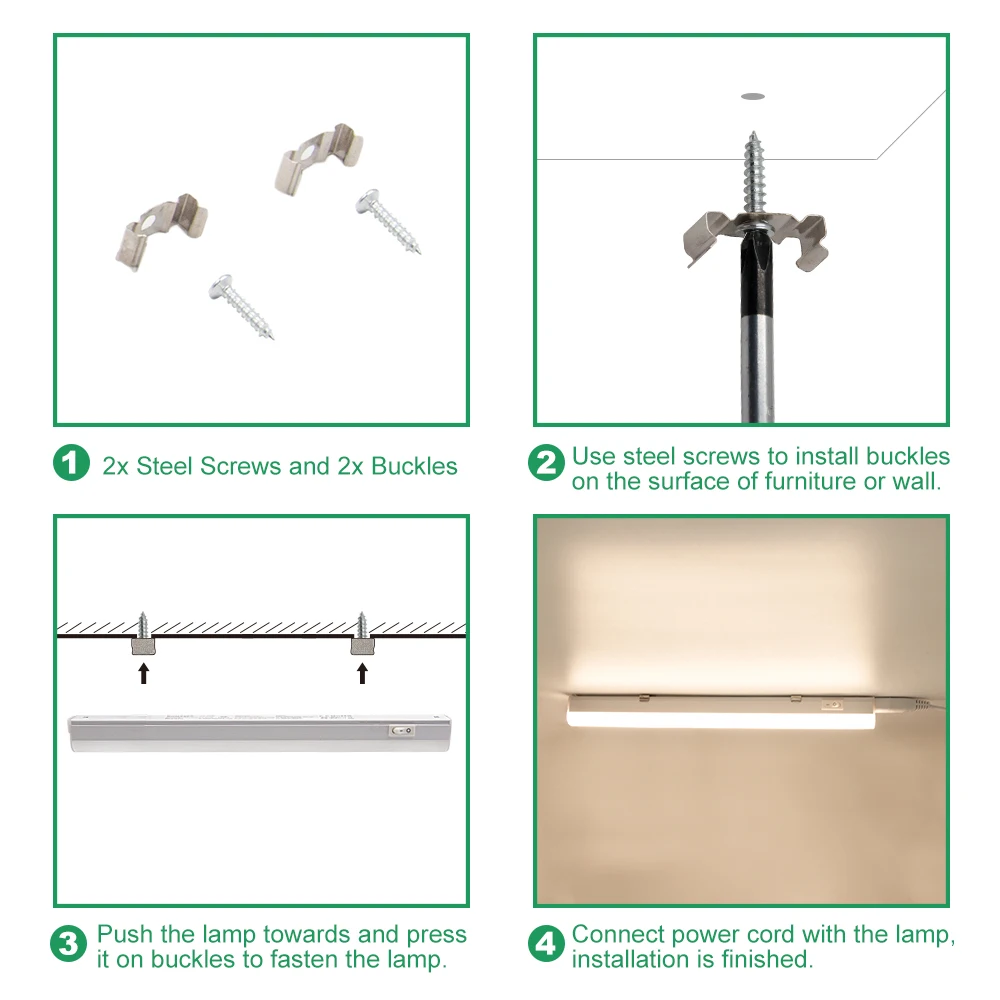 1 2x Steel Screws and 2x Buckles

2 Use steel screws to install buckles on the surface of furniture or wall.

3 Push the lamp towards and press it on buckles to fasten the lamp.

4 Connect power cord with the lamp, installation is finished.