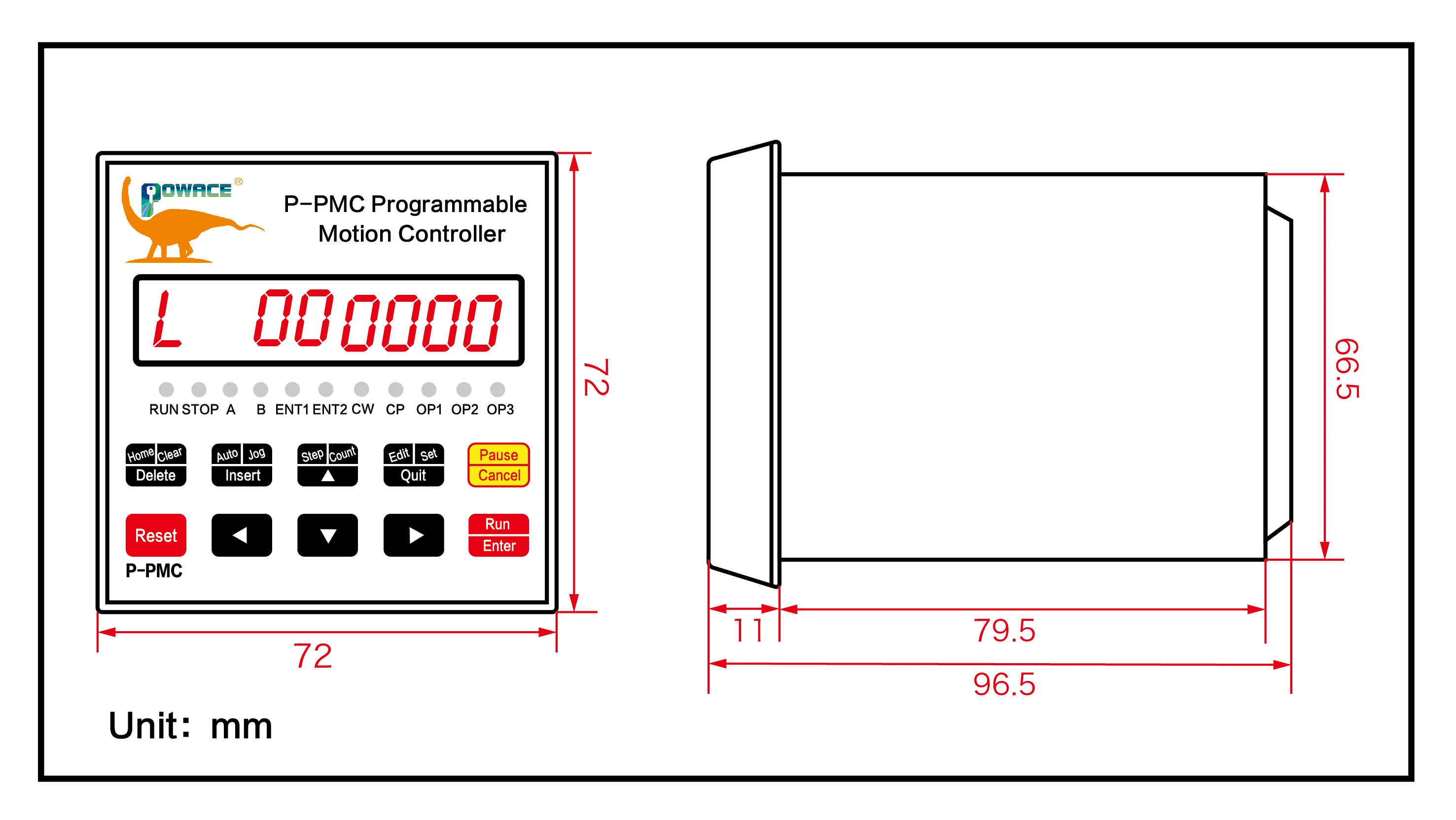 POWACE®

P-PMC Programmable Motion Controller

L 000000

RUN STOP A B ENT1 ENT2 CW CP OP1 OP2 OP3

Home Clear Delete

Auto Jog Insert

Step Count ▲

Edit Set Quit

Pause Cancel

Reset

◀

▼

▶

Run Enter

P-PMC

72

72

66.5

11

79.5

96.5

Unit: mm