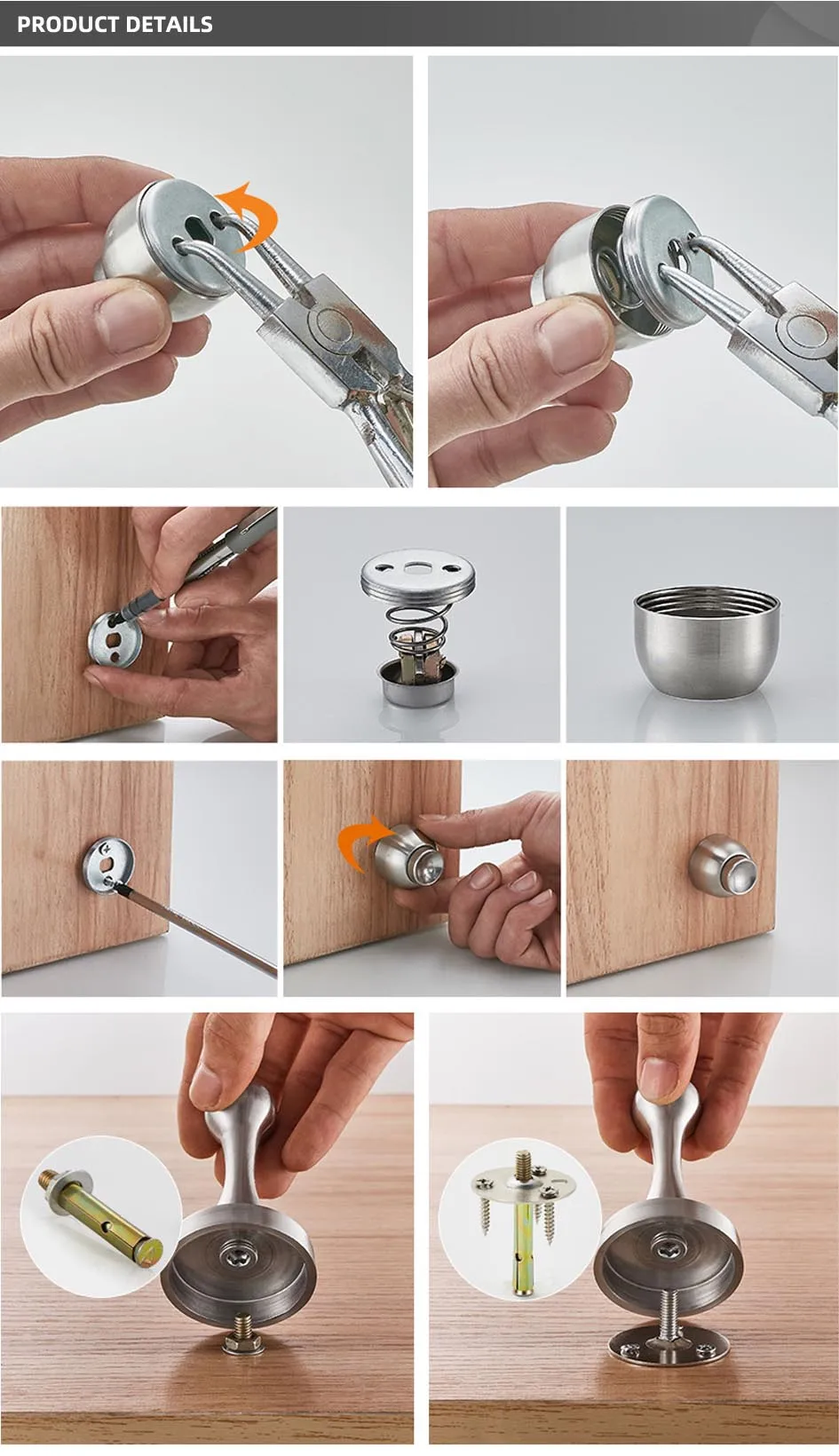 PRODUCT DETAILS