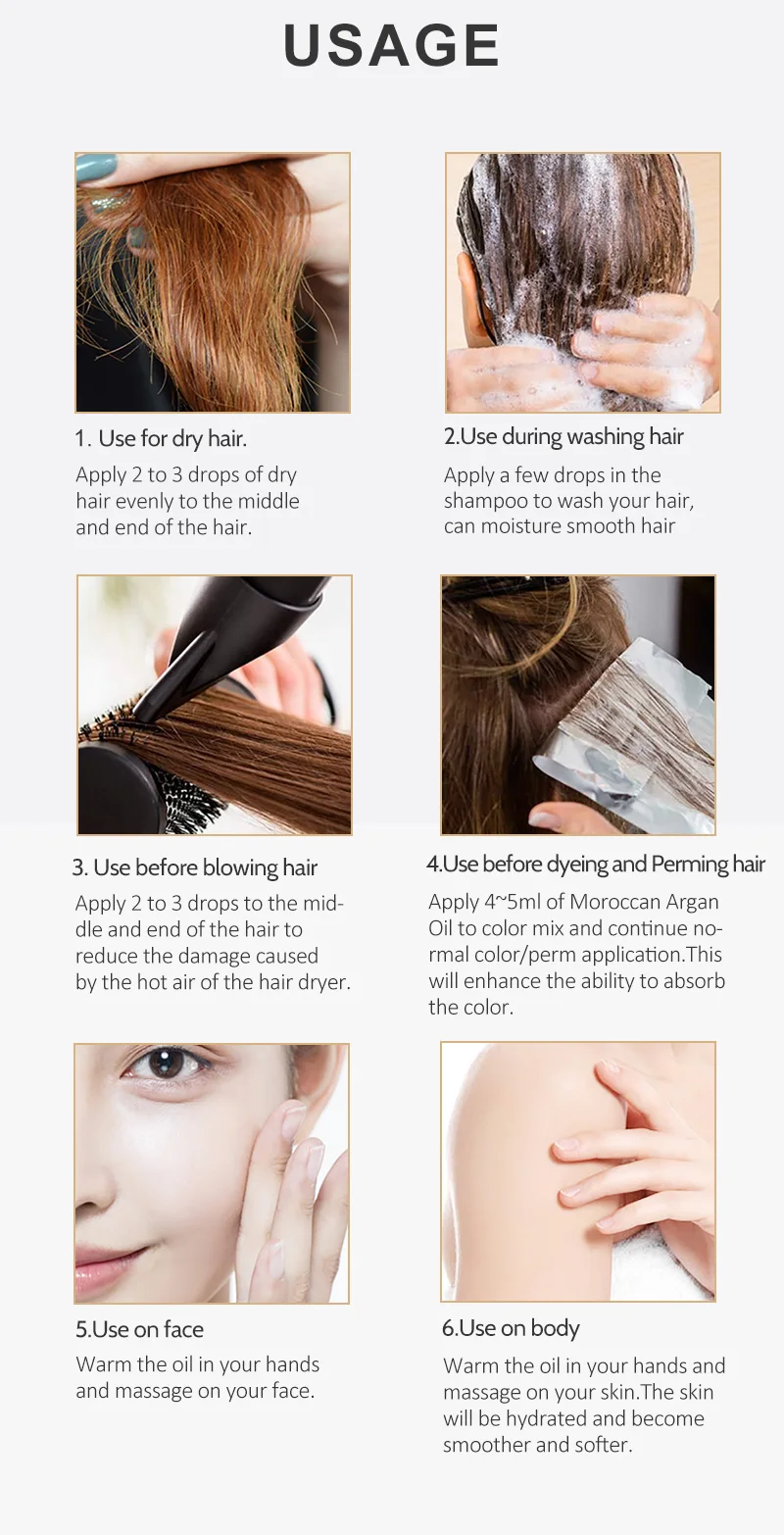 USAGE

1. Use for dry hair.
Apply 2 to 3 drops of dry hair evenly to the middle and end of the hair.

2.Use during washing hair
Apply a few drops in the shampoo to wash your hair, can moisture smooth hair

3. Use before blowing hair
Apply 2 to 3 drops to the middle and end of the hair to reduce the damage caused by the hot air of the hair dryer.

4.Use before dyeing and Perming hair
Apply 4~5ml of Moroccan Argan Oil to color mix and continue normal color/perm application.This will enhance the ability to absorb the color.

5.Use on face
Warm the oil in your hands and massage on your face.

6.Use on body
Warm the oil in your hands and massage on your skin.The skin will be hydrated and become smoother and softer.