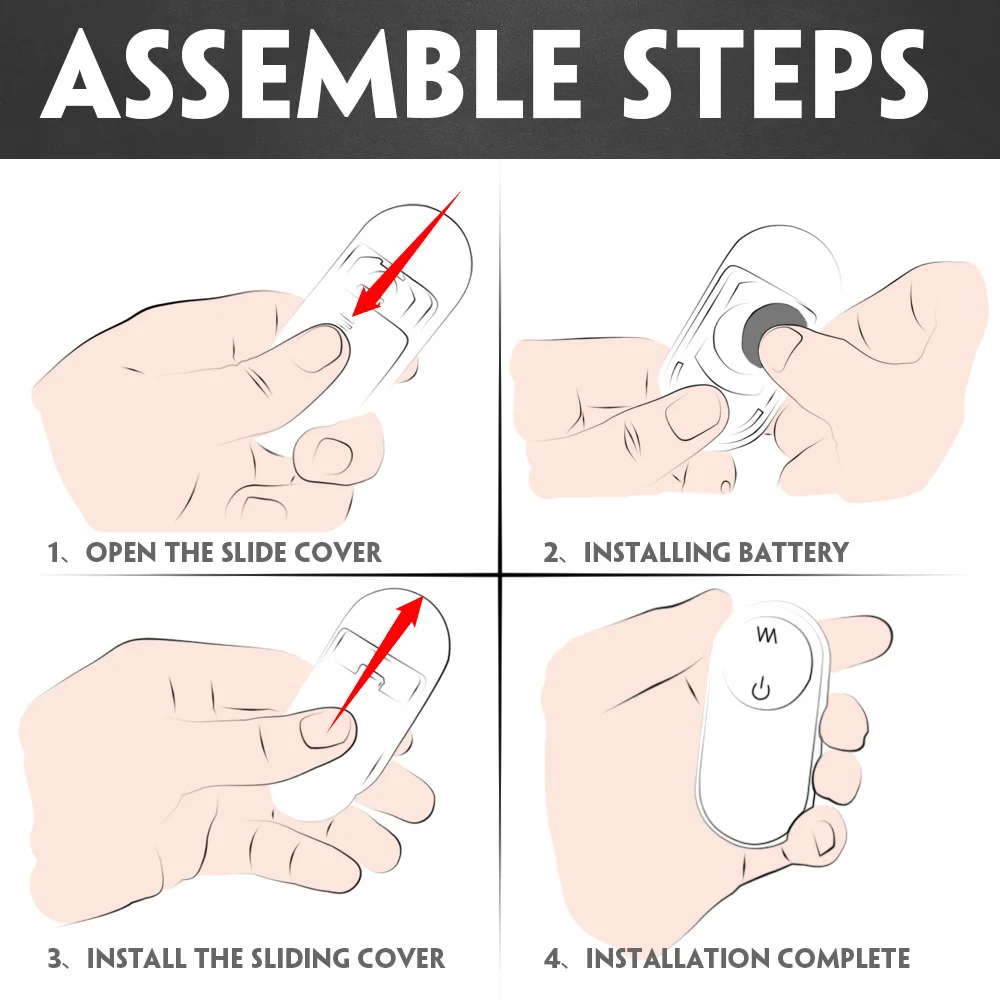 ASSEMBLE STEPS

1、OPEN THE SLIDE COVER

2、INSTALLING BATTERY

3、INSTALL THE SLIDING COVER

4、INSTALLATION COMPLETE