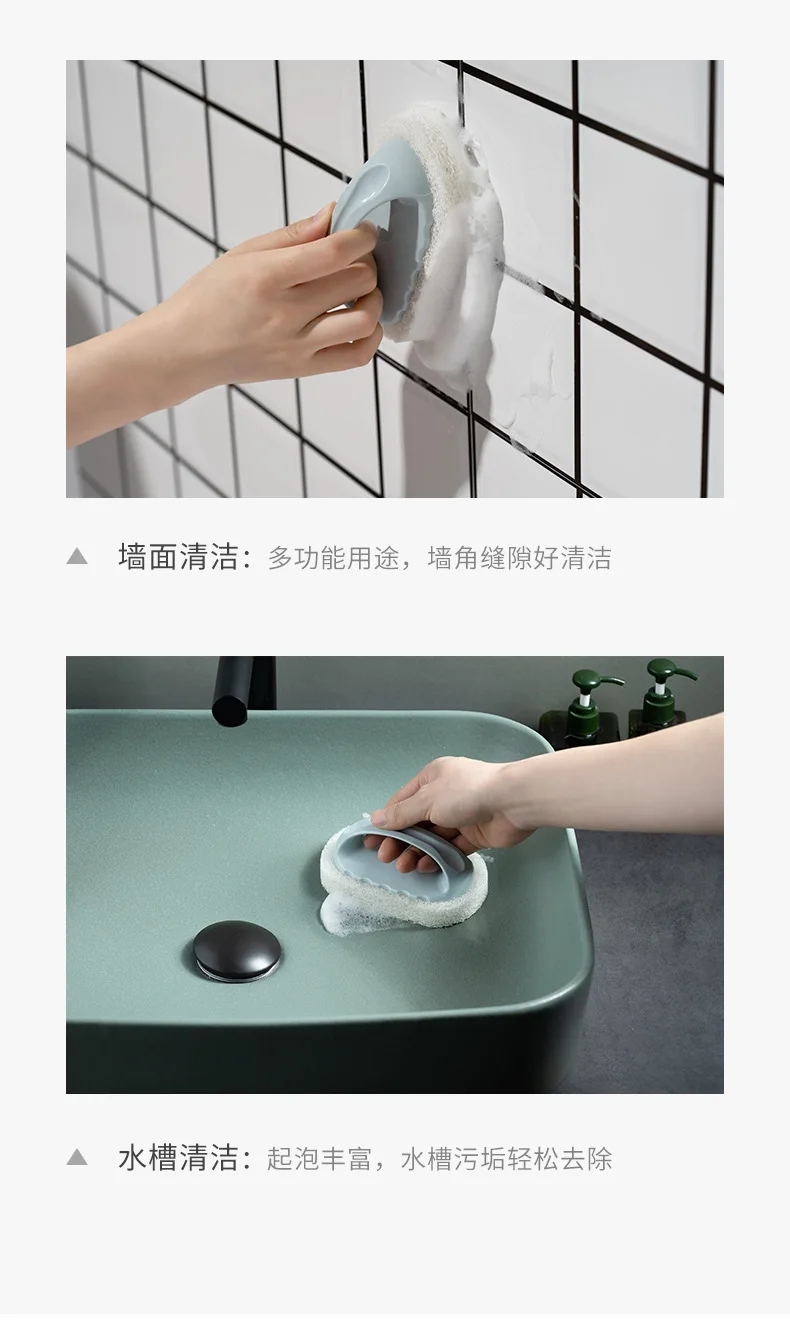 ▲ 墙面清洁：多功能用途，墙角缝隙好清洁

▲ 水槽清洁：起泡丰富，水槽污垢轻松去除