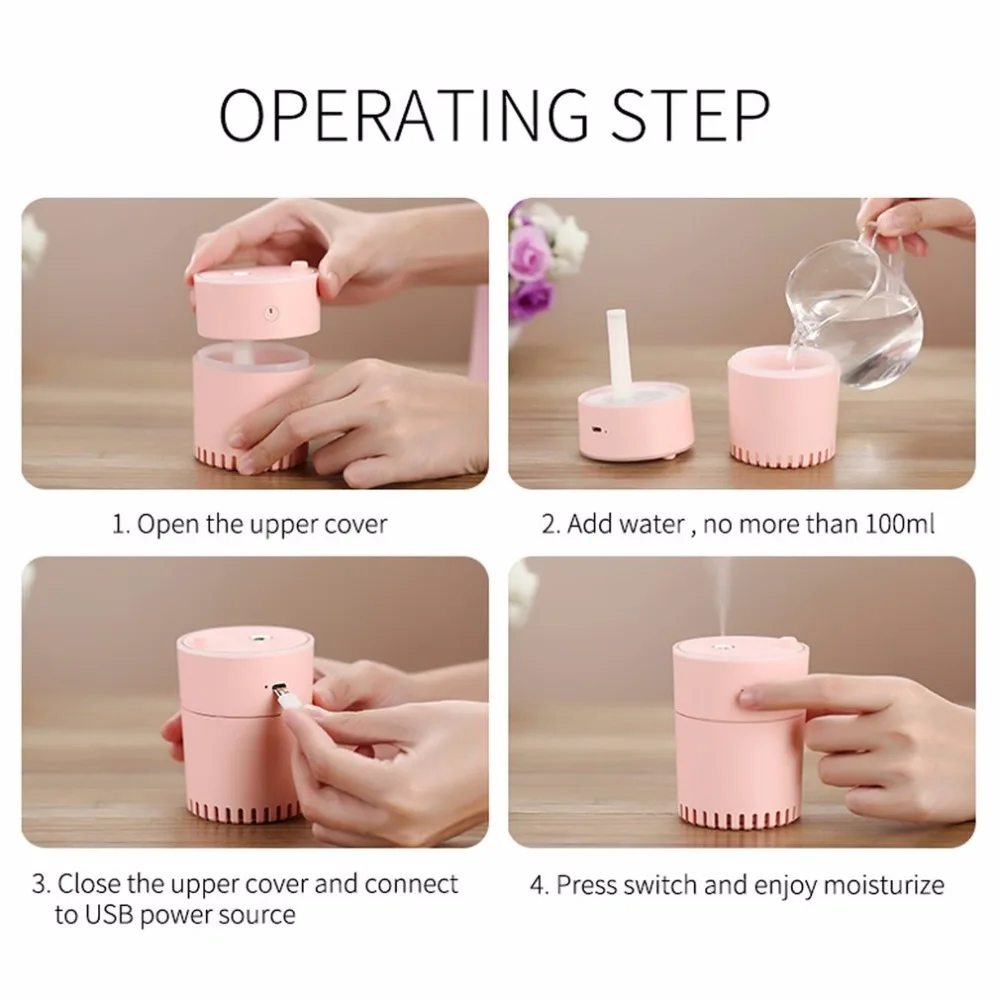 OPERATING STEP

1. Open the upper cover

2. Add water , no more than 100ml

3. Close the upper cover and connect to USB power source

4. Press switch and enjoy moisturize