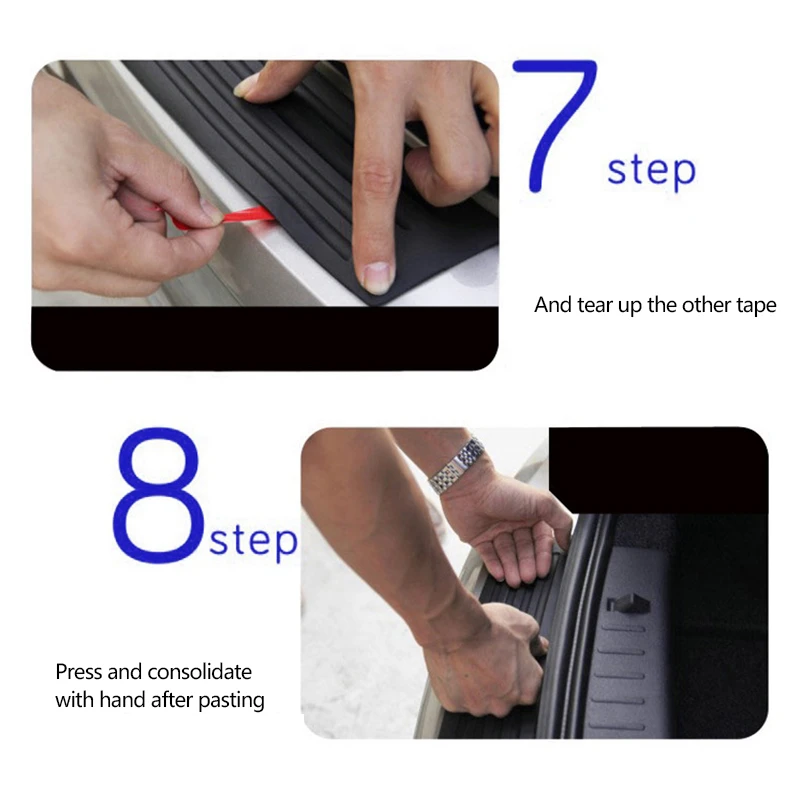 7 step

And tear up the other tape

8 step

Press and consolidate with hand after pasting