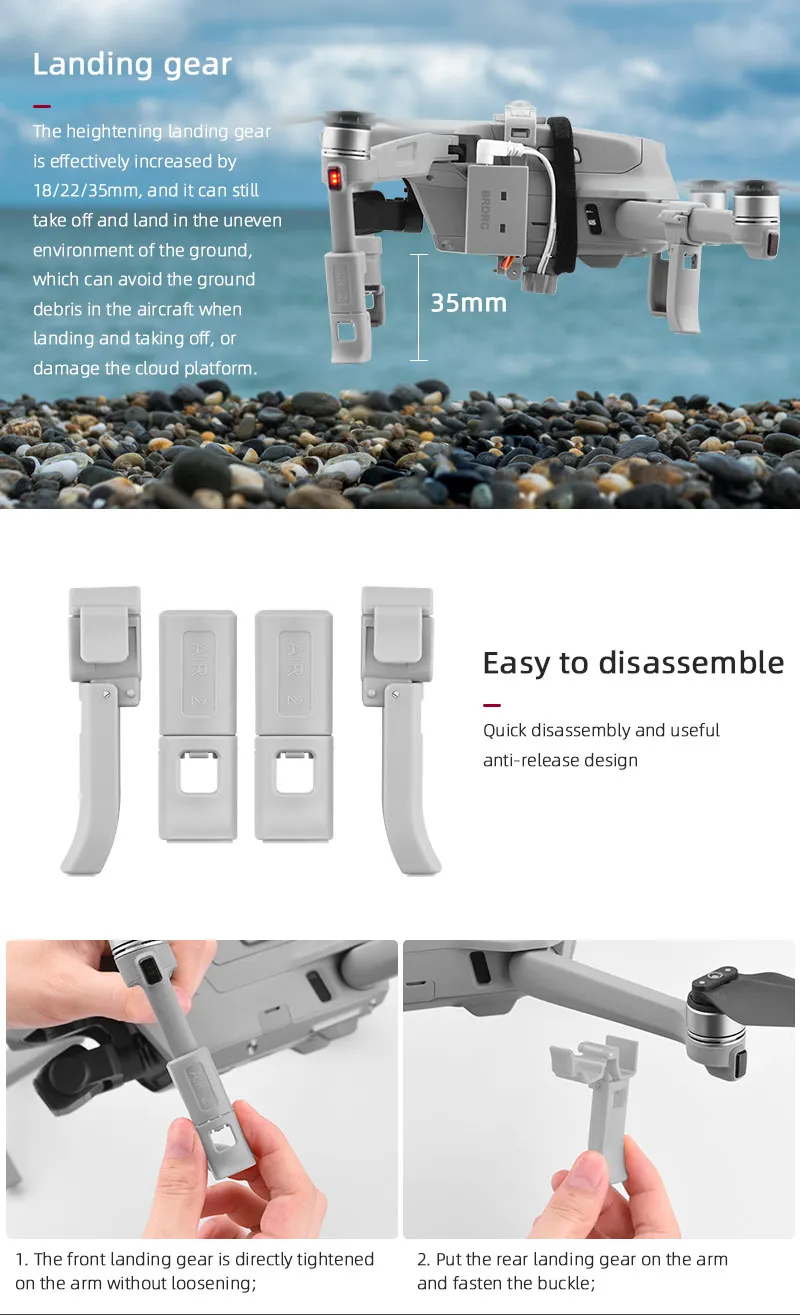 Landing gear

The heightening landing gear is effectively increased by 18/22/35mm, and it can still take off and land in the uneven environment of the ground, which can avoid the ground debris in the aircraft when landing and taking off, or damage the cloud platform.

BRDRC

35mm

AIR 2

AIR 2

Easy to disassemble

Quick disassembly and useful anti-release design

1. The front landing gear is directly tightened on the arm without loosening;

2. Put the rear landing gear on the arm and fasten the buckle;