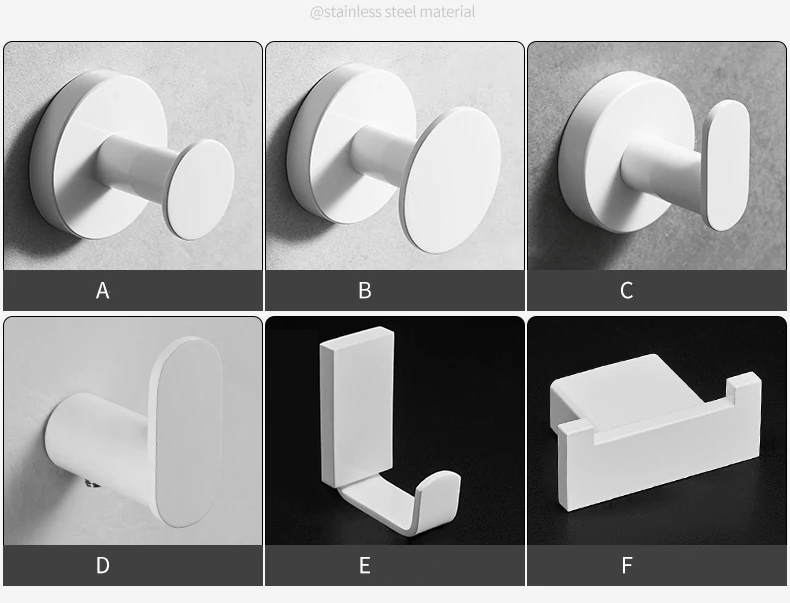 @stainless steel material

A

B

C

D

E

F