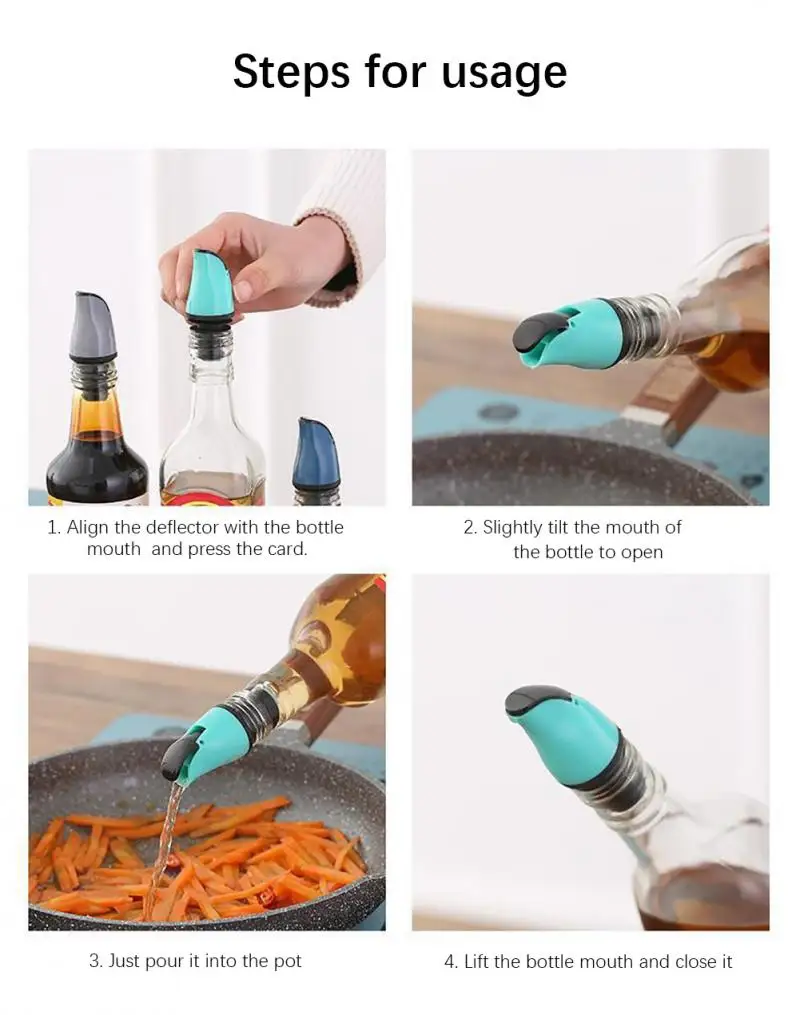 Steps for usage

1. Align the deflector with the bottle mouth  and press the card.

2. Slightly tilt the mouth of the bottle to open

3. Just pour it into the pot

4. Lift the bottle mouth and close it