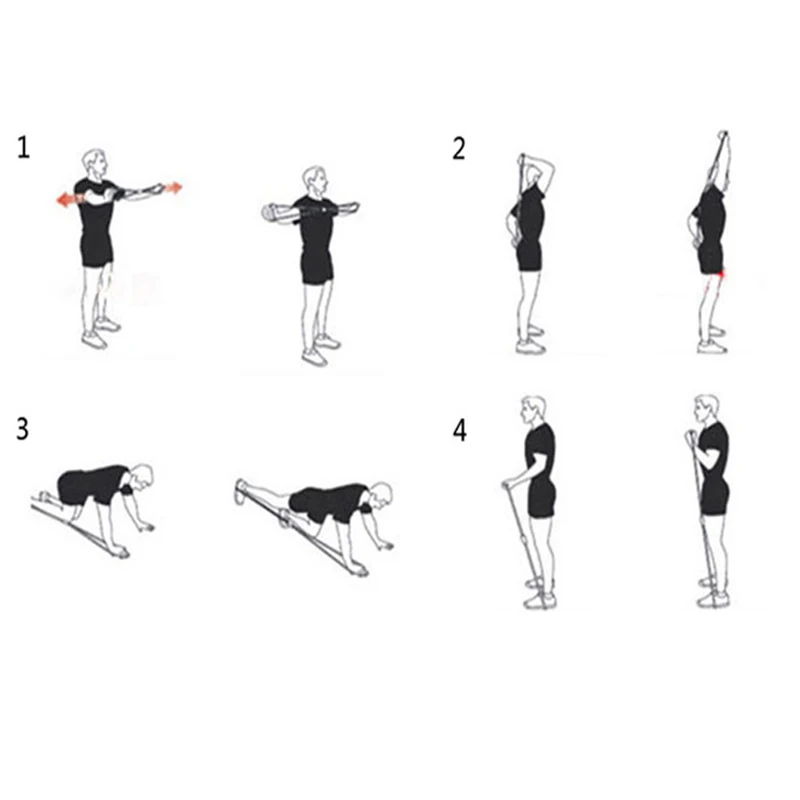 1

2

3

4