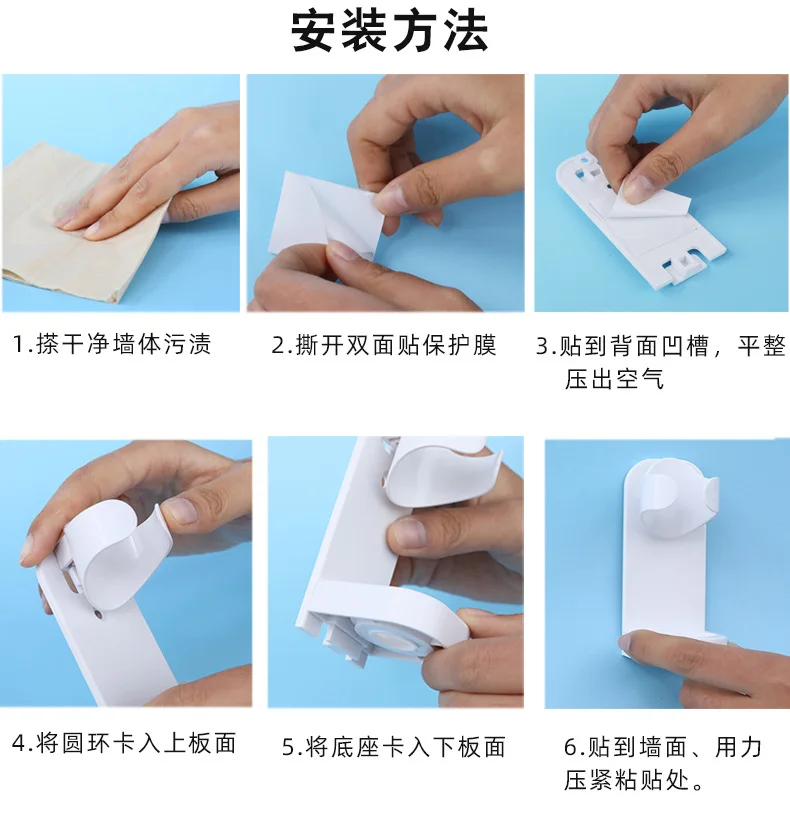 安装方法

1.搽干净墙体污渍

2.撕开双面贴保护膜

3.贴到背面凹槽，平整压出空气

4.将圆环卡入上板面

5.将底座卡入下板面

6.贴到墙面、用力压紧粘贴处。