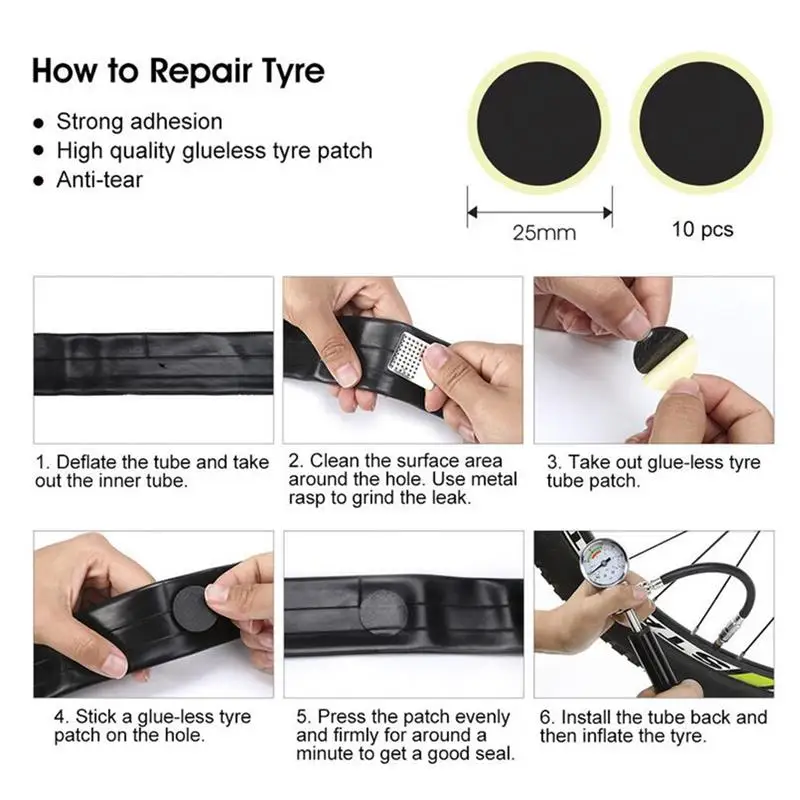 How to Repair Tyre

• Strong adhesion
• High quality glueless tyre patch
• Anti-tear

25mm

10 pcs

1. Deflate the tube and take out the inner tube.

2. Clean the surface area around the hole. Use metal rasp to grind the leak.

3. Take out glue-less tyre tube patch.

4. Stick a glue-less tyre patch on the hole.

5. Press the patch evenly and firmly for around a minute to get a good seal.

6. Install the tube back and then inflate the tyre.