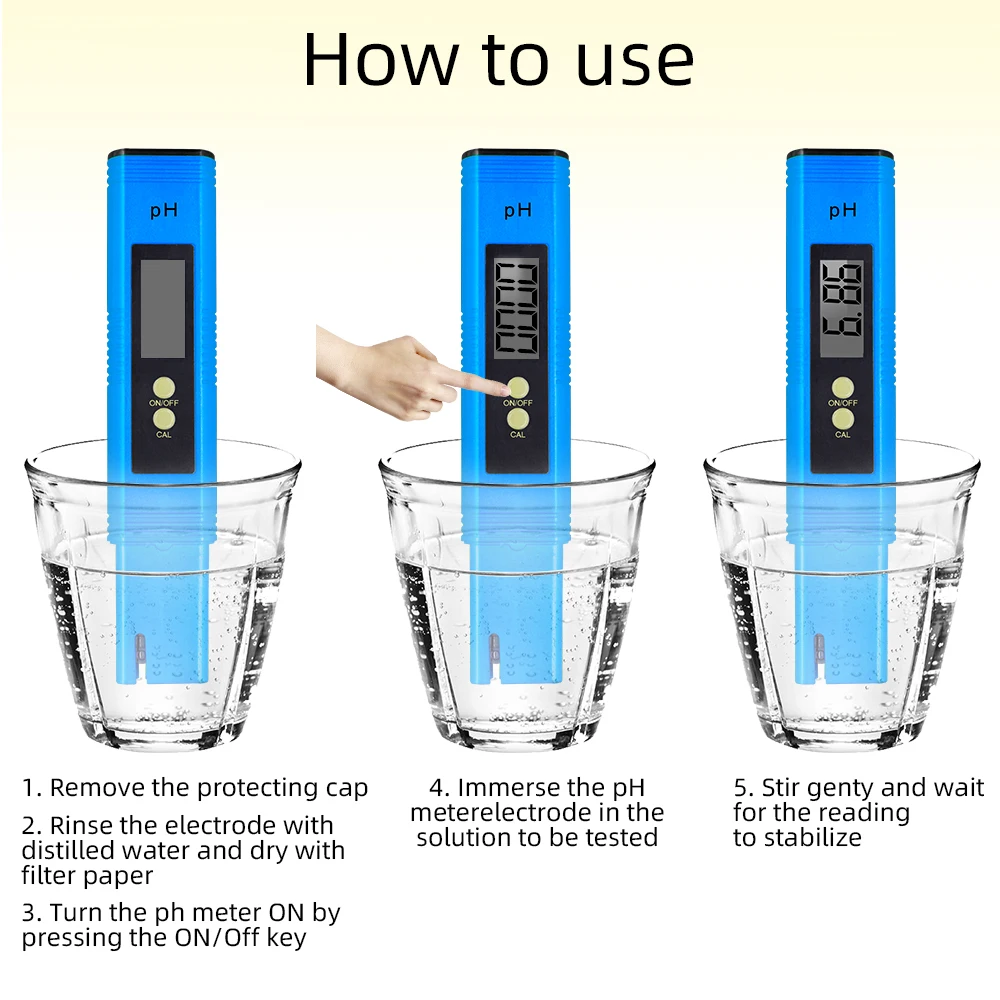 How to use

pH

ON/OFF

CAL

pH

0.00

ON/OFF

CAL

pH

6.86

ON/OFF

CAL

1. Remove the protecting cap

2. Rinse the electrode with distilled water and dry with filter paper

3. Turn the ph meter ON by pressing the ON/Off key

4. Immerse the pH meterelectrode in the solution to be tested

5. Stir genty and wait for the reading to stabilize